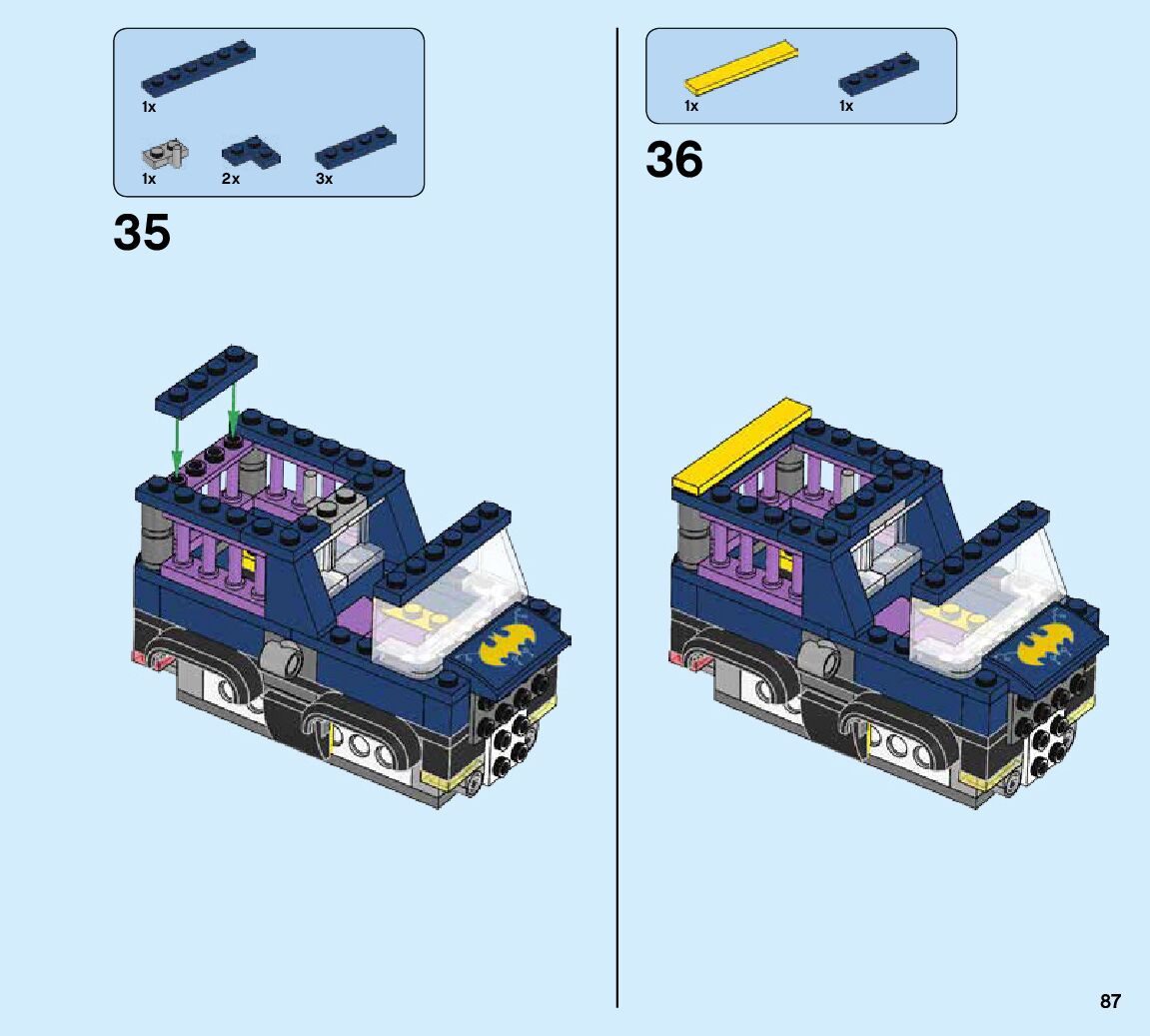 1x

1x 2x 3x

35

1x 1x

36

87