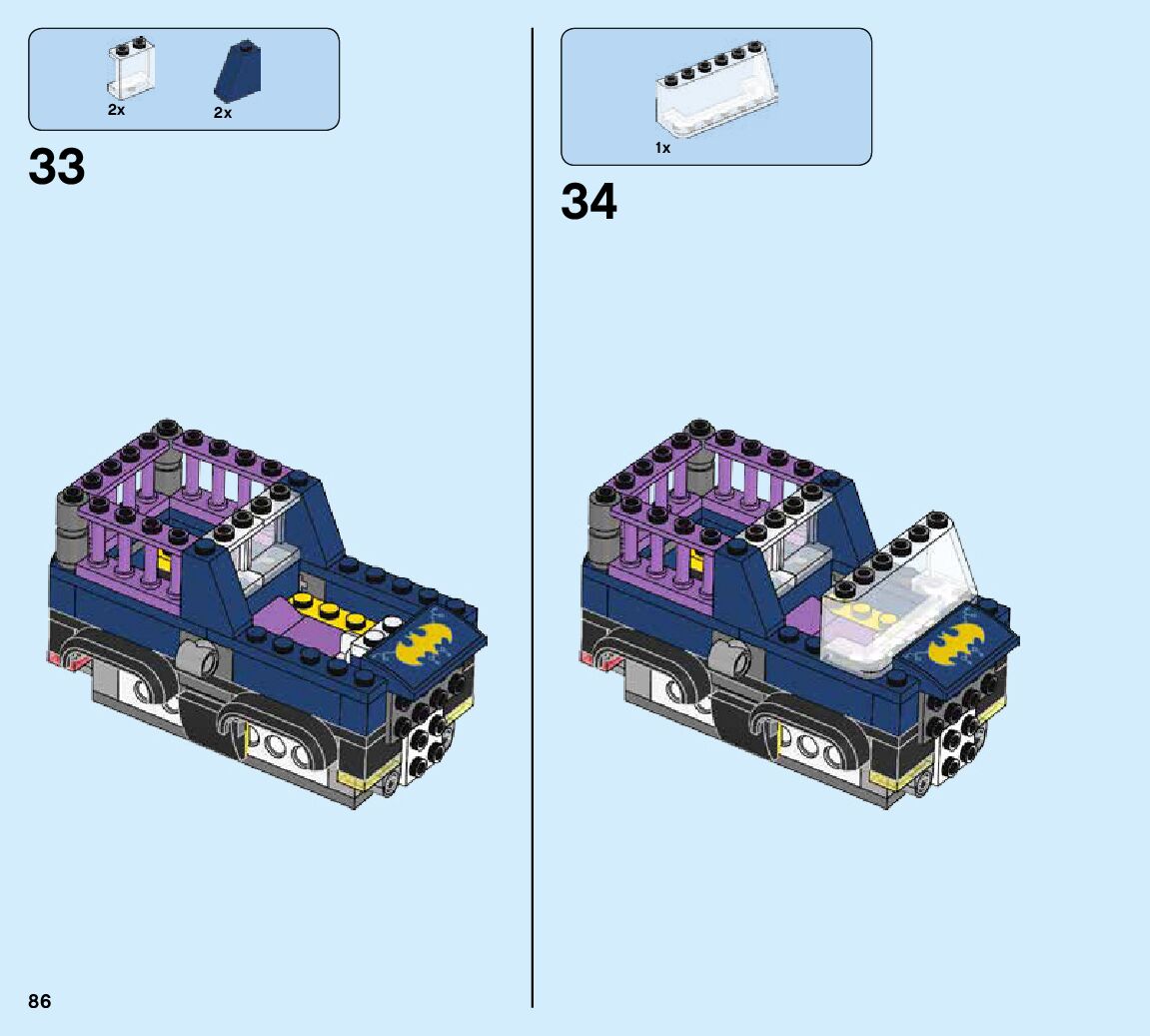 2x 2x

33

1x

34

86