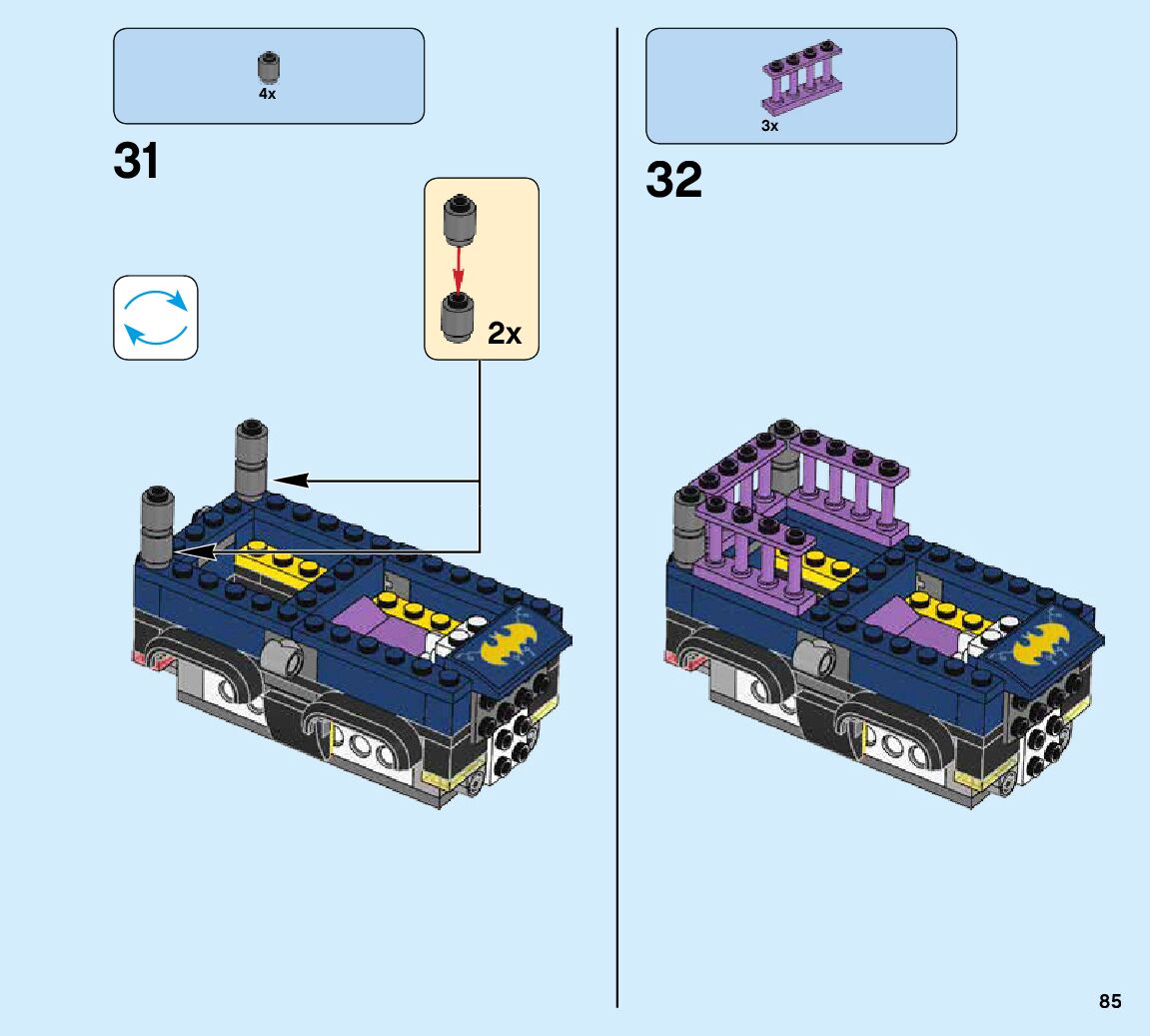 4x

31

2x

3x

32

85