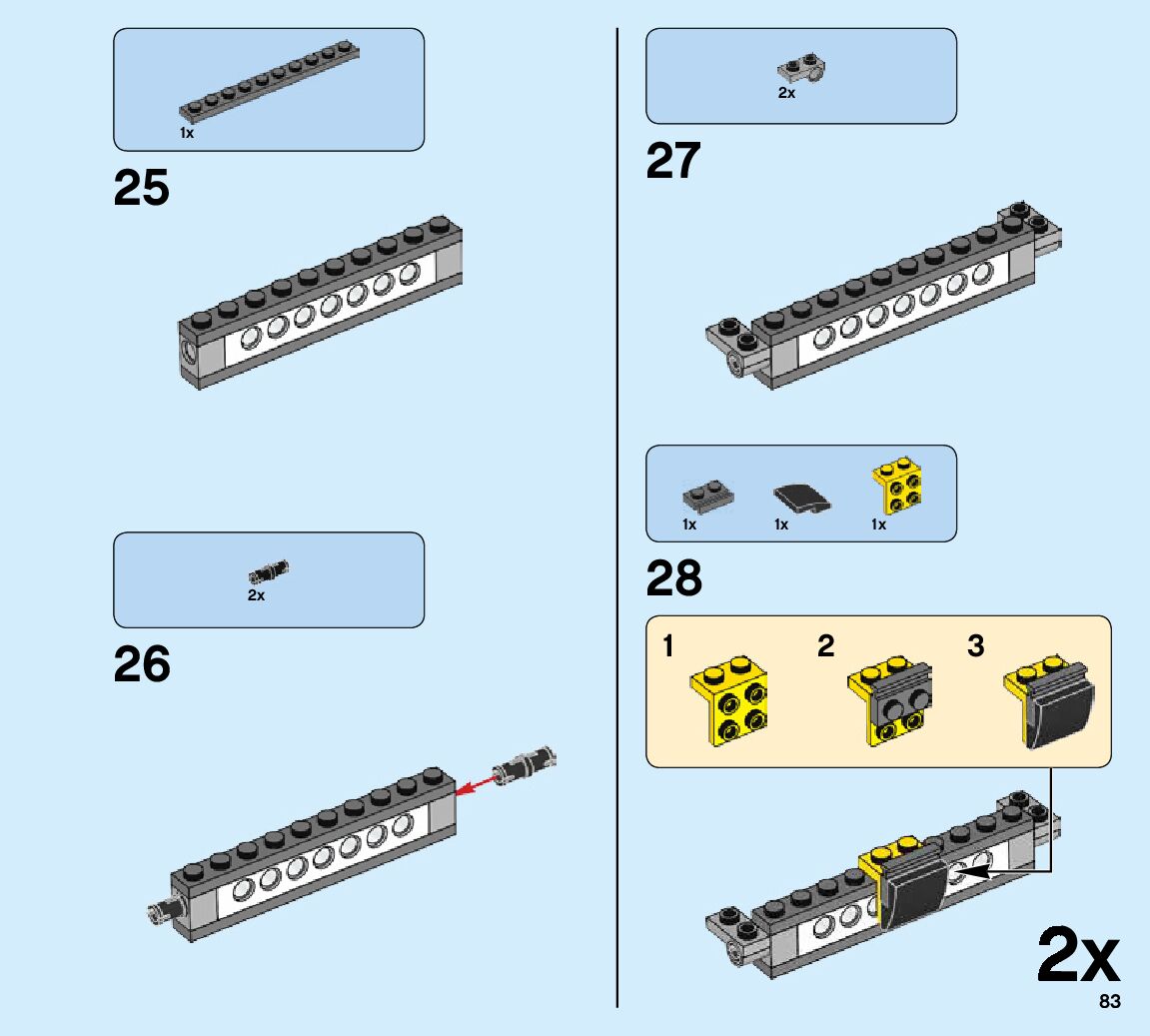 1x

25

2x

26

2x

27

1x 1x 1x

28

1

2

3

2x

83