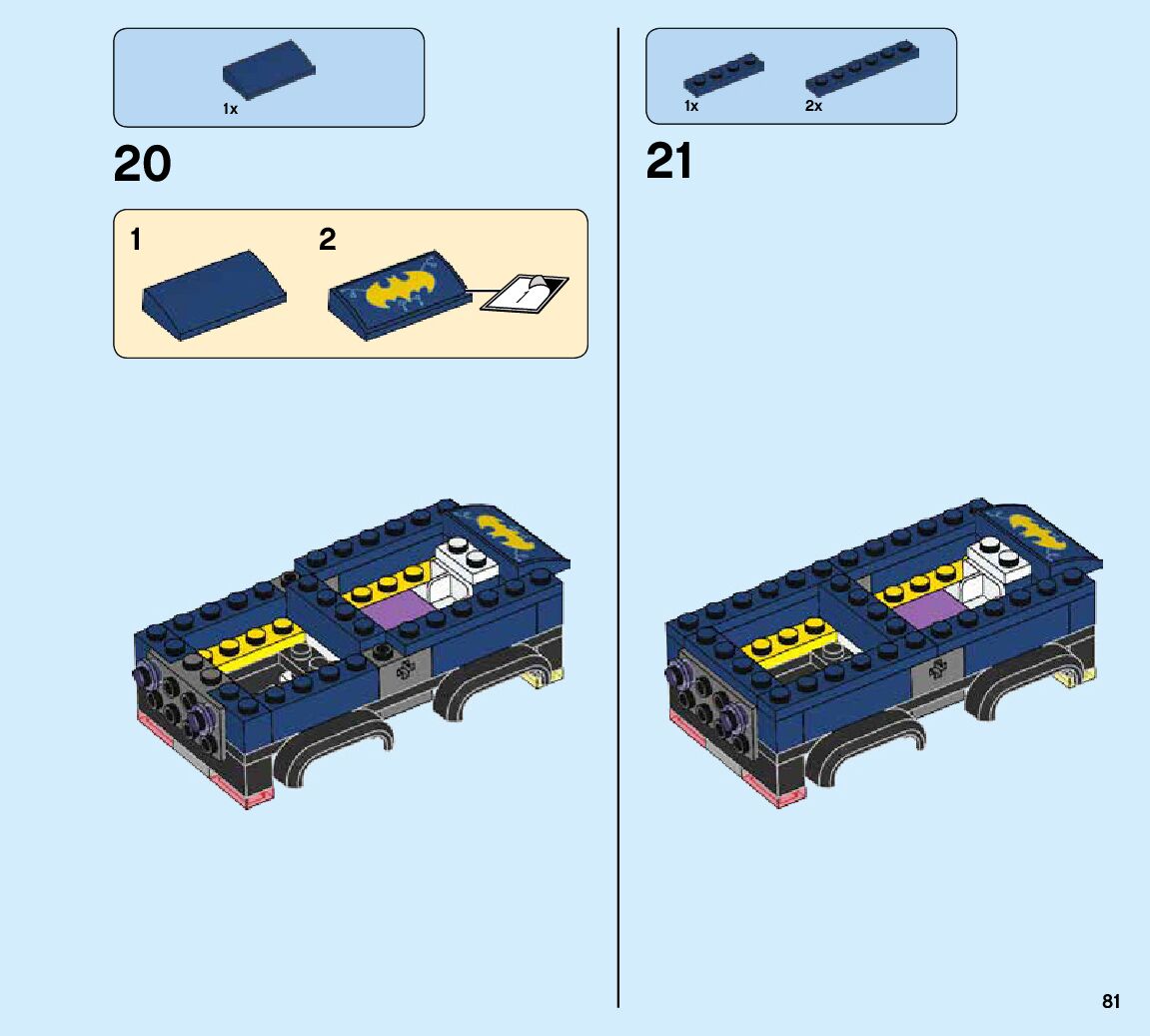 1x

20

1

2

1

1x

2x

21

81