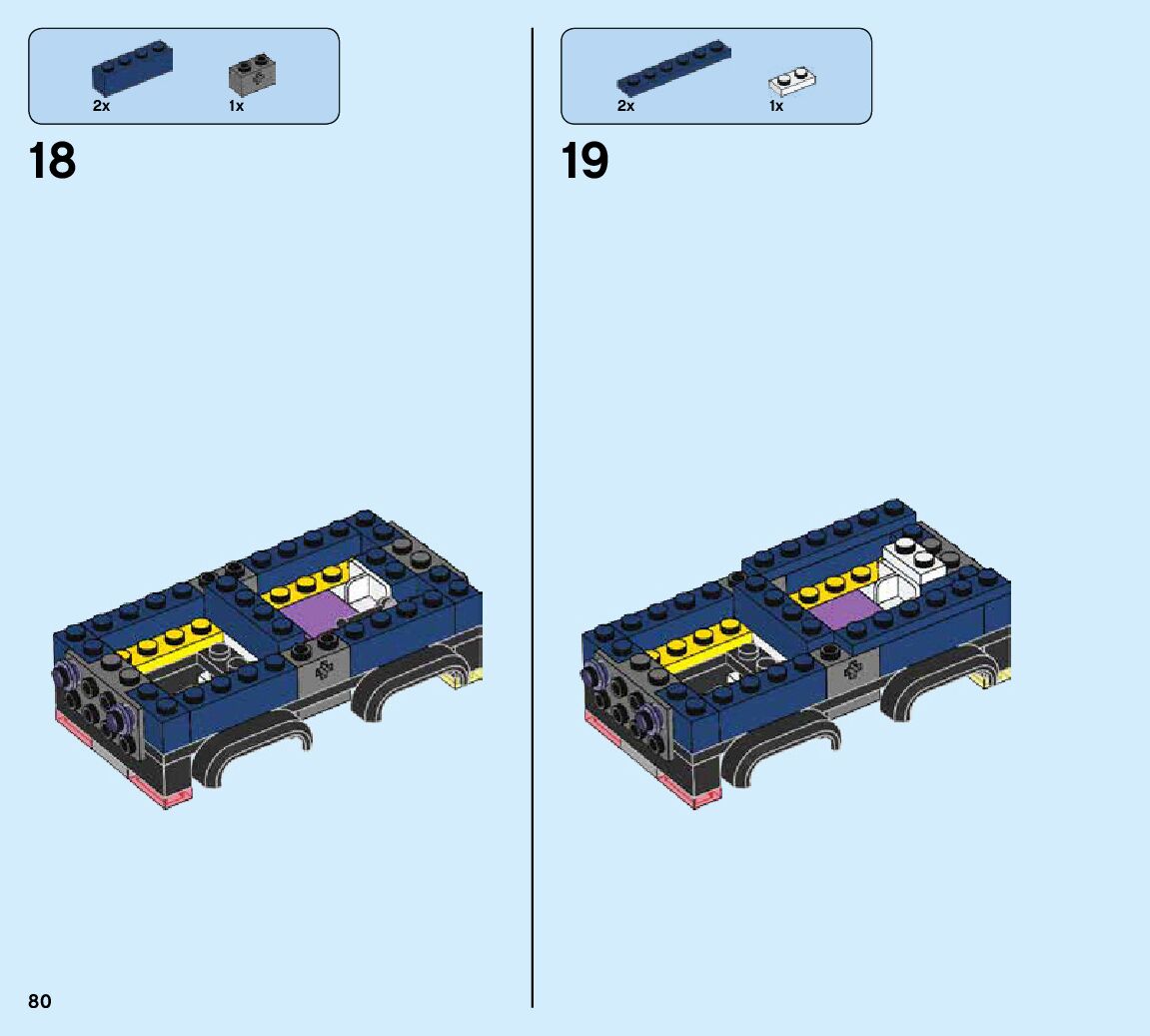 2x 1x

18

2x 1x

19

80