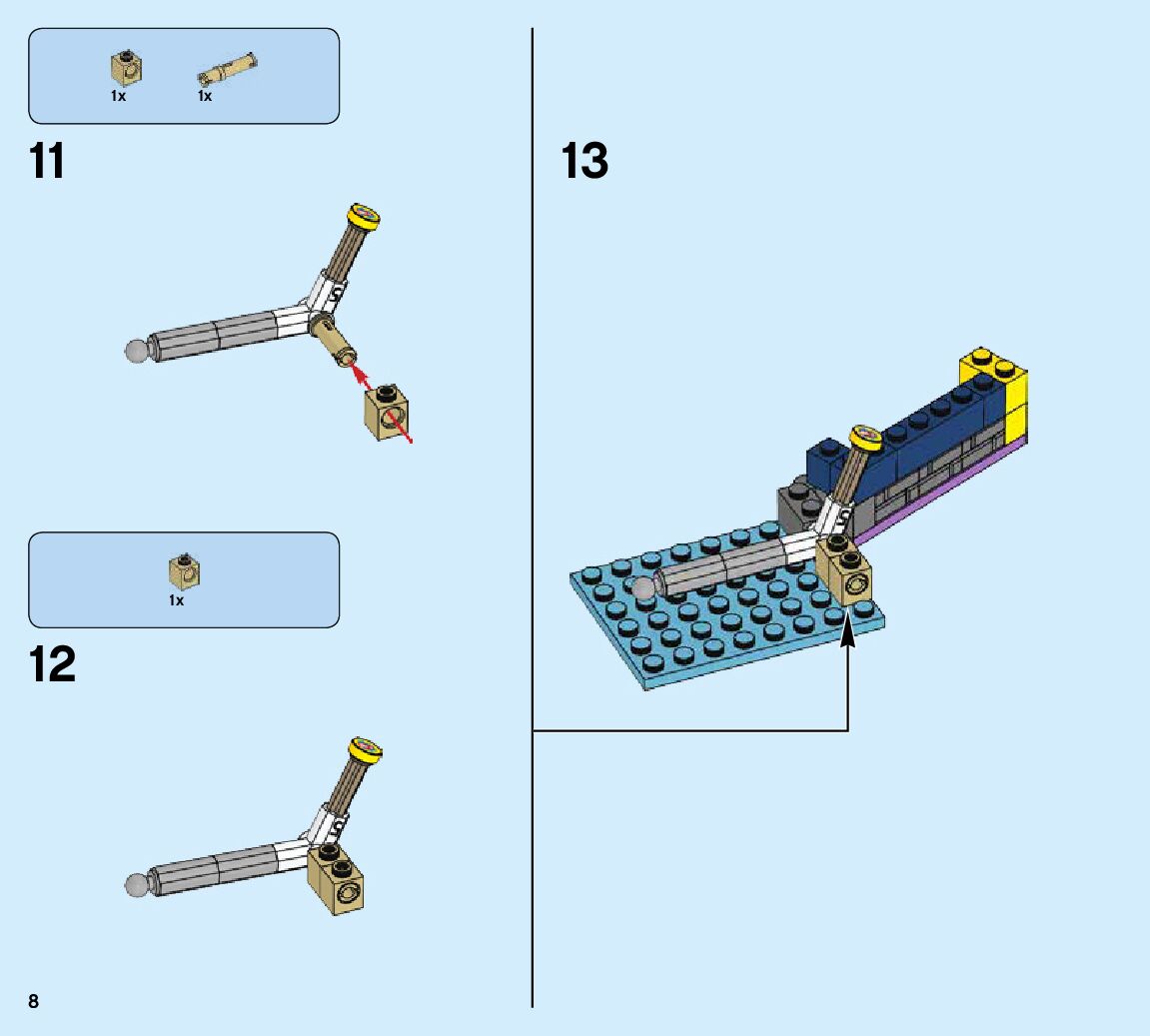 1x 1x

11

1x

12

13

8