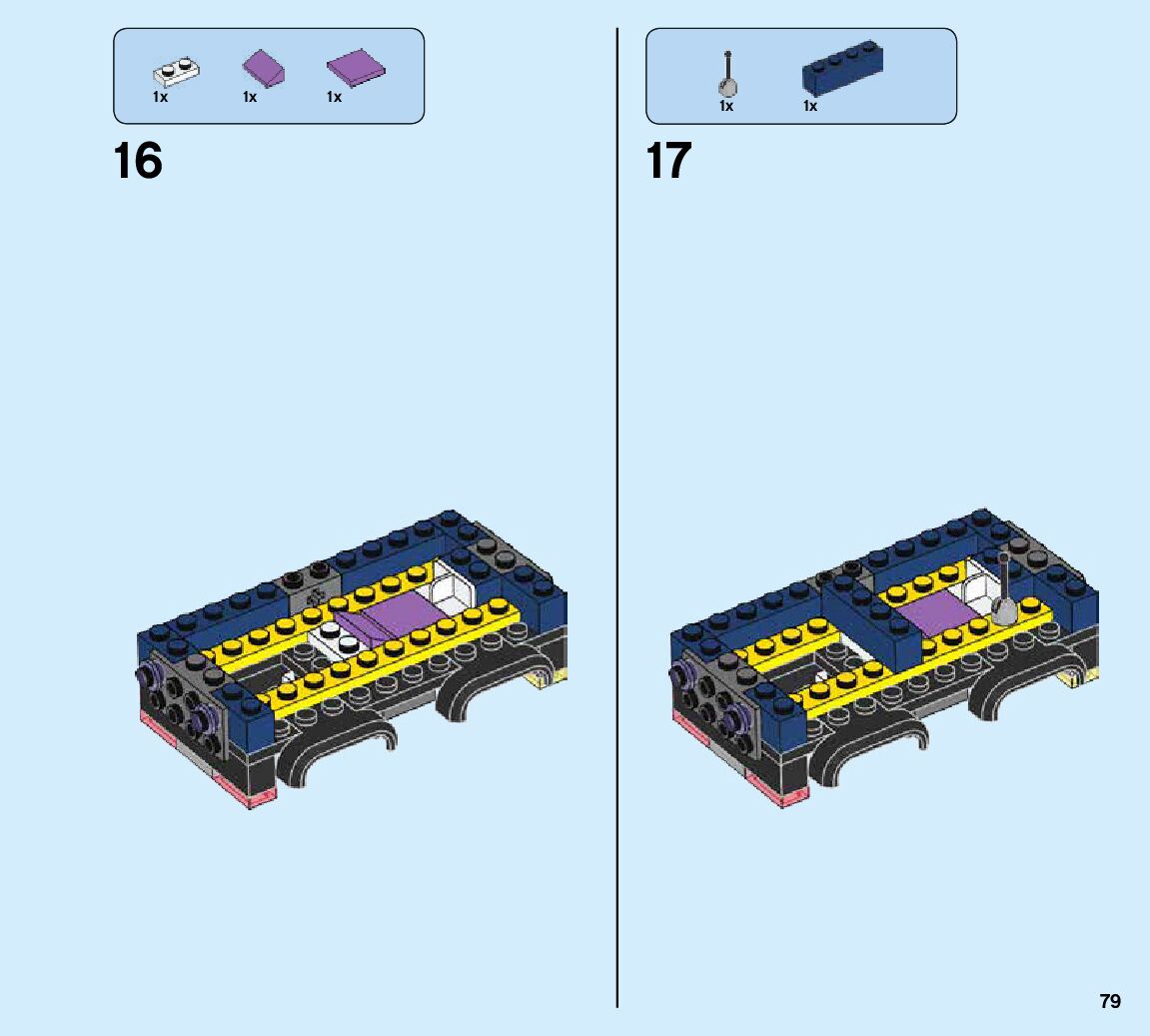 1x 1x 1x

16

1x 1x

17

79