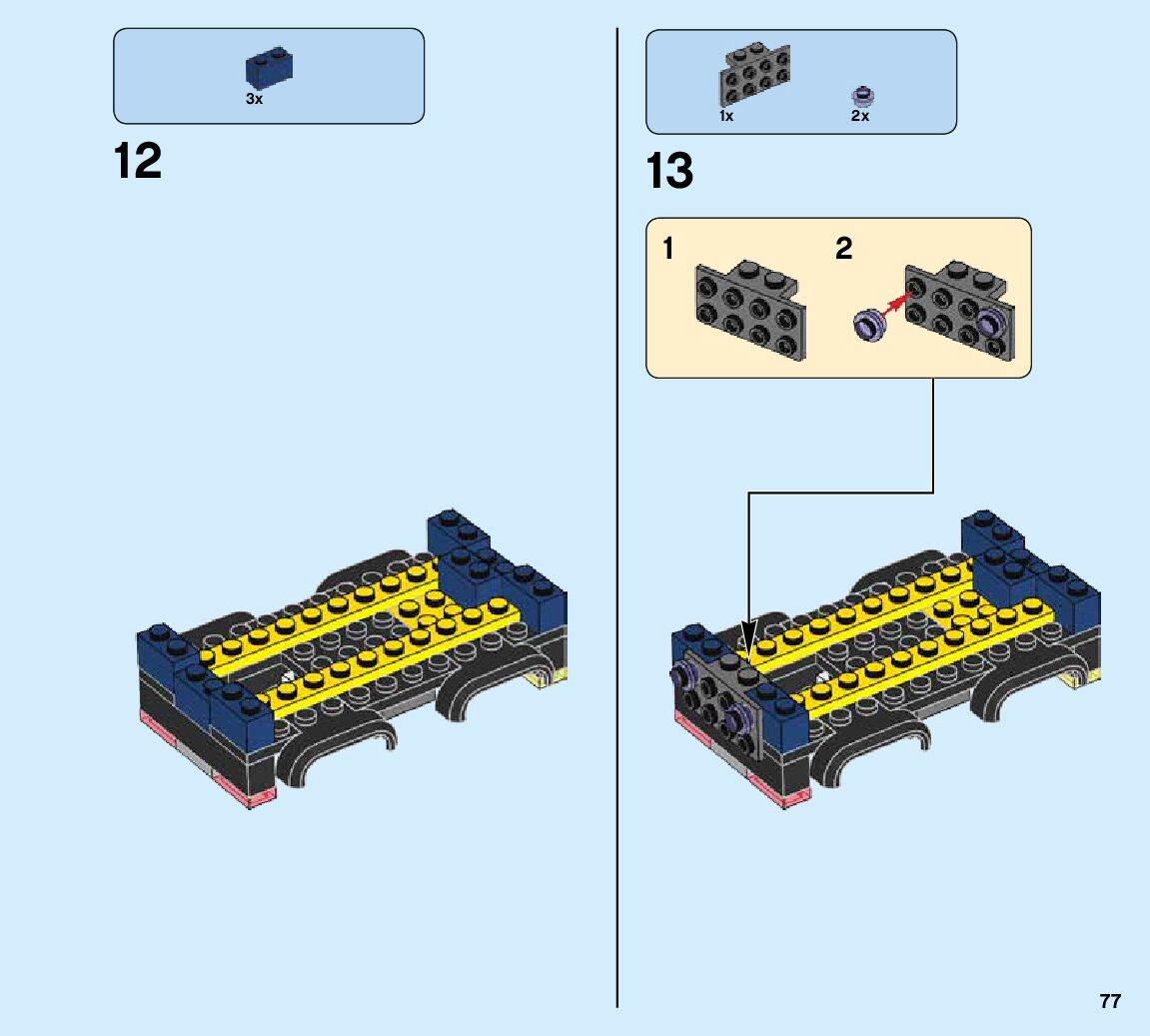 3x

12

1x

2x

13

1

2

77