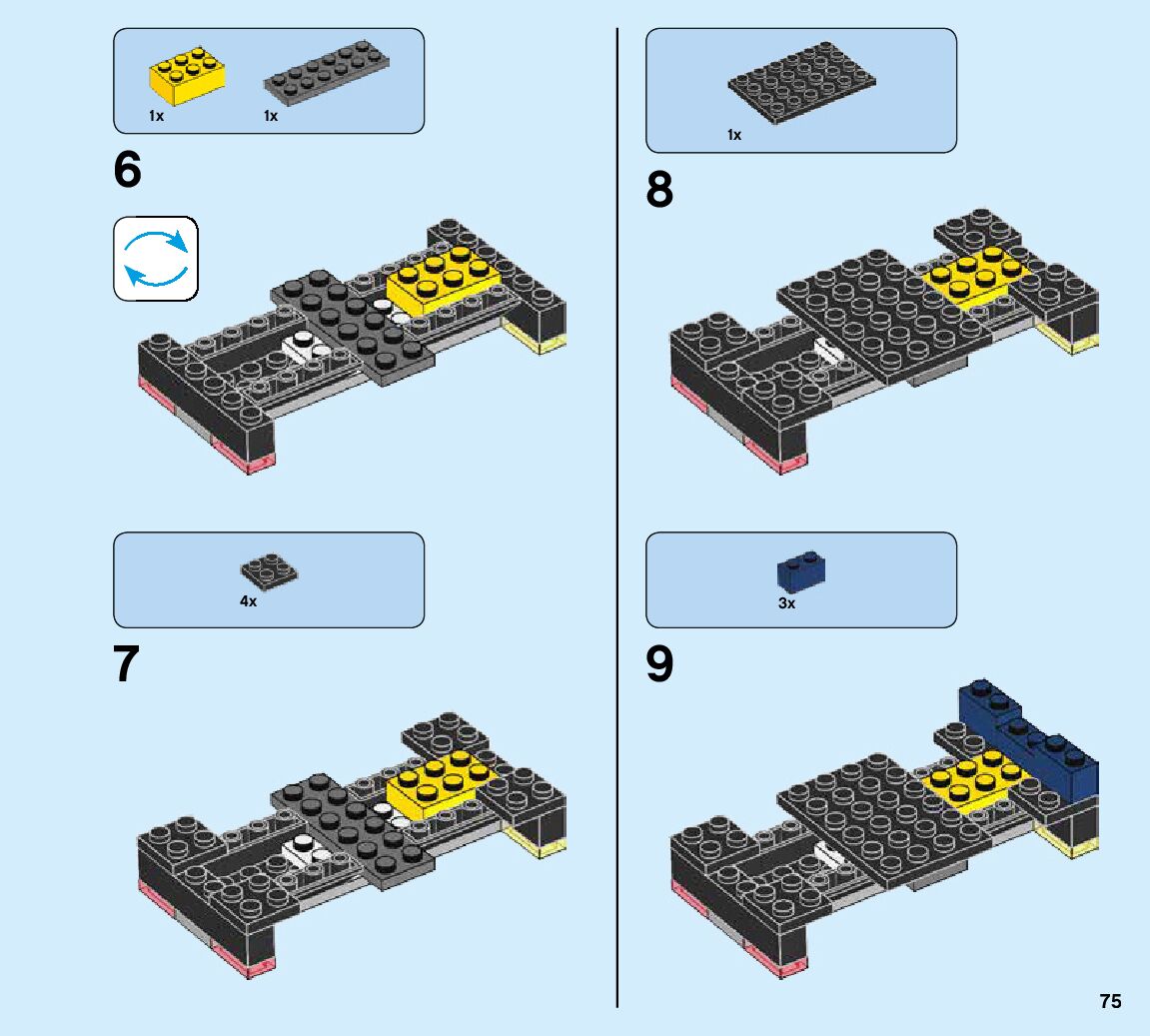 1x 1x

6

4x

7

1x

8

3x

9

75