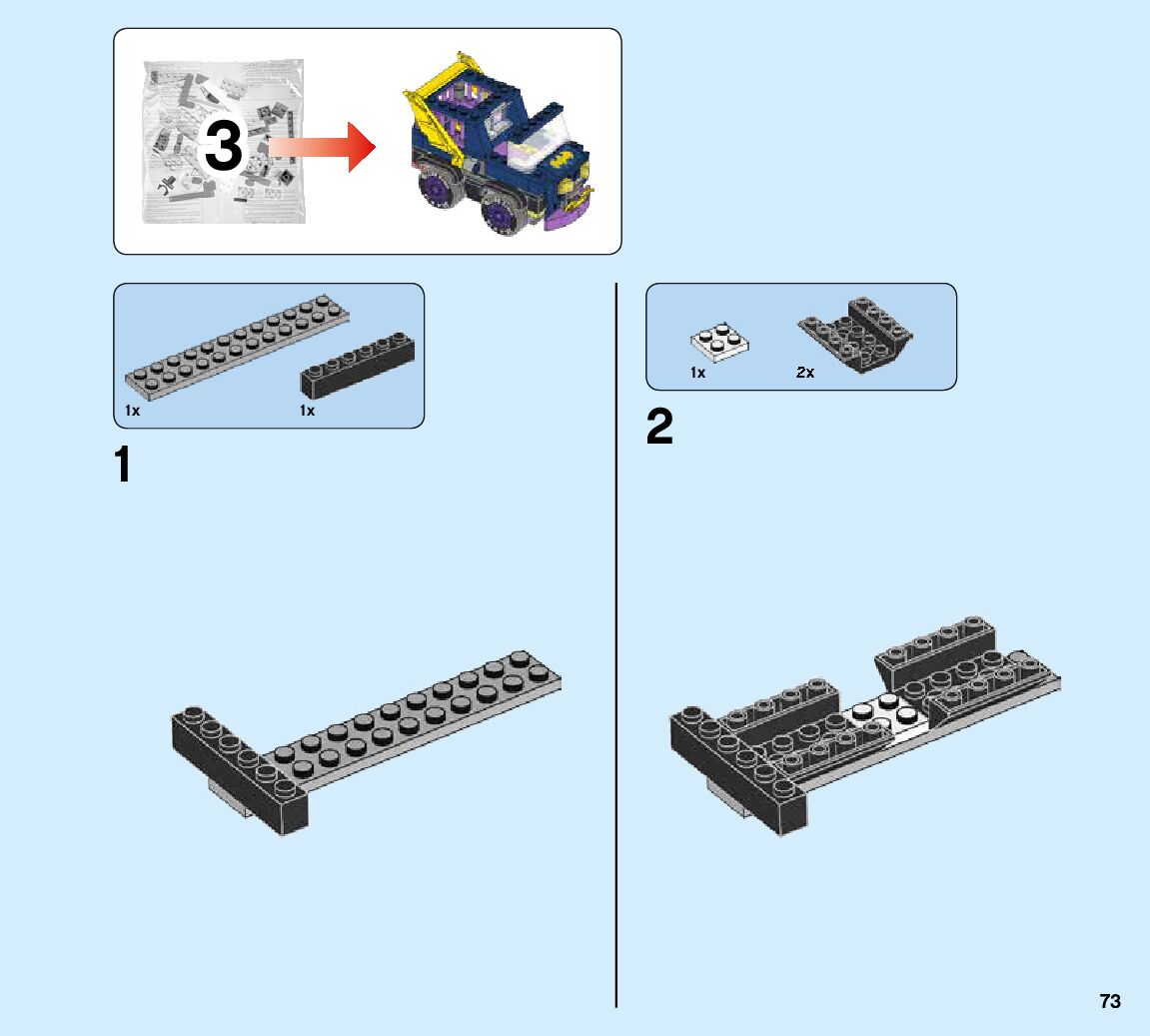 3

1x
1x

1

1x
2x

2

73