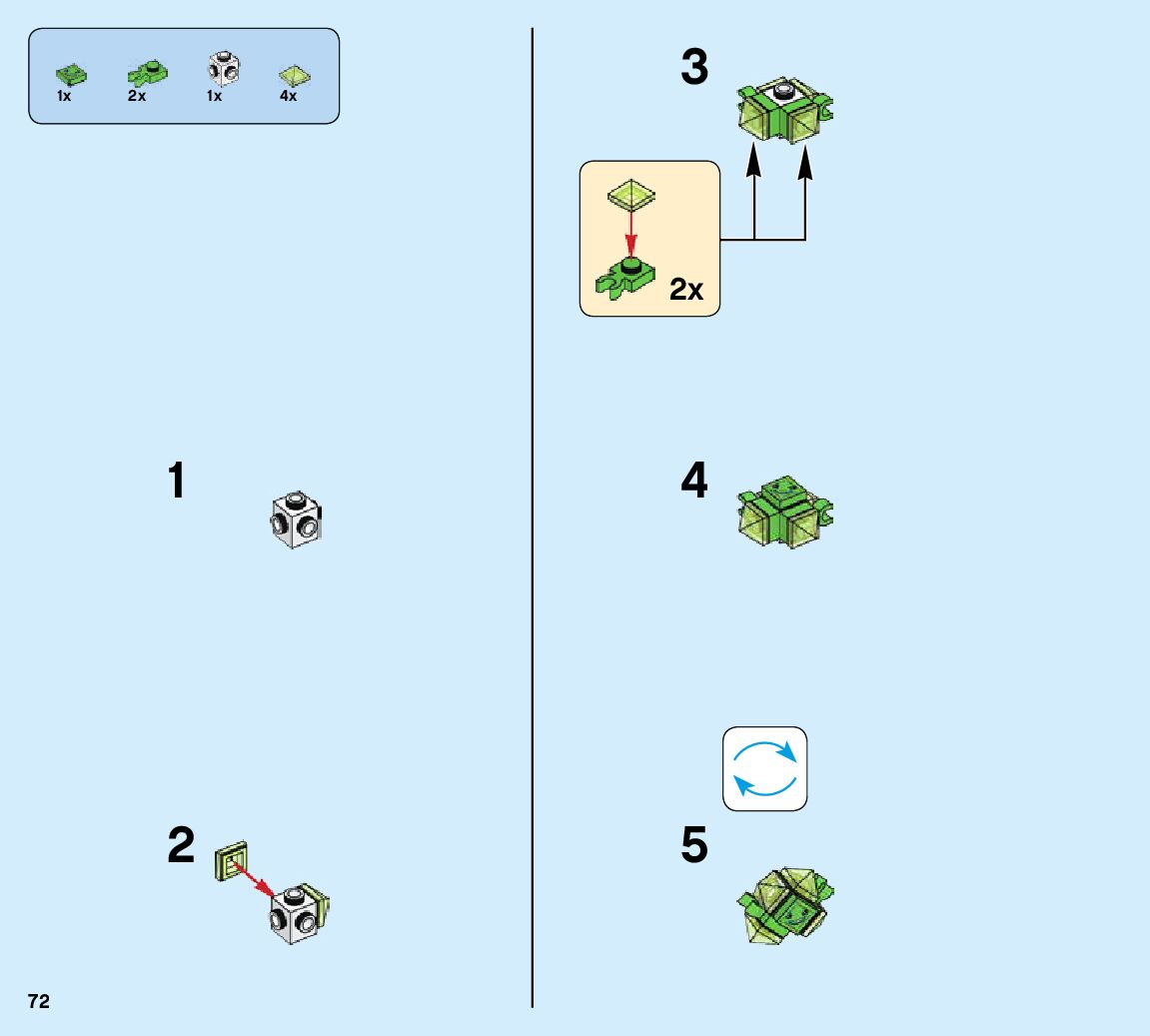 1x 2x 1x 4x

1

2

72

3

2x

4

5