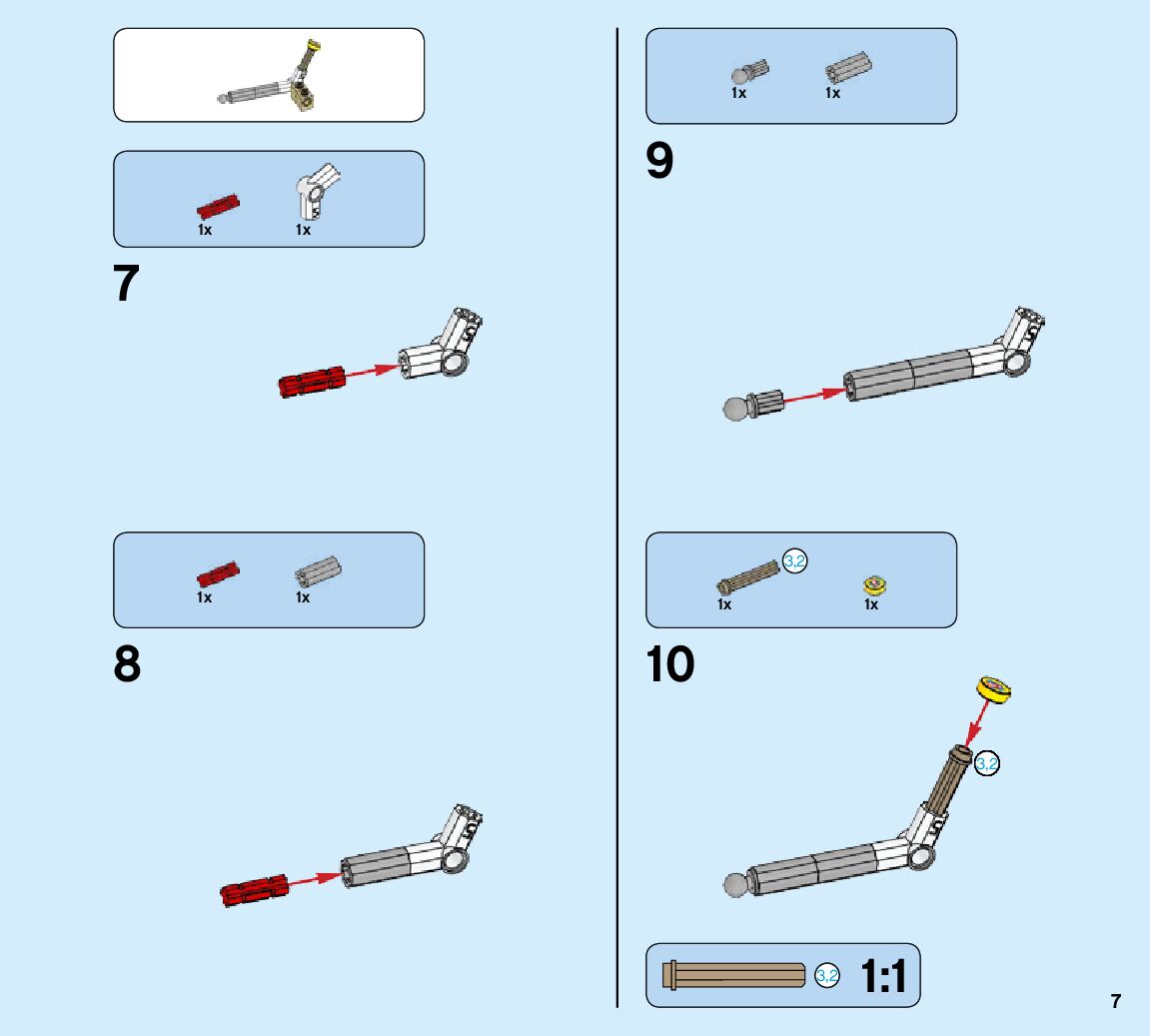 1x 1x

7

1x 1x

8

1x 1x

9

3.2
1x 1x

10

3.2

3.2 1:1

7