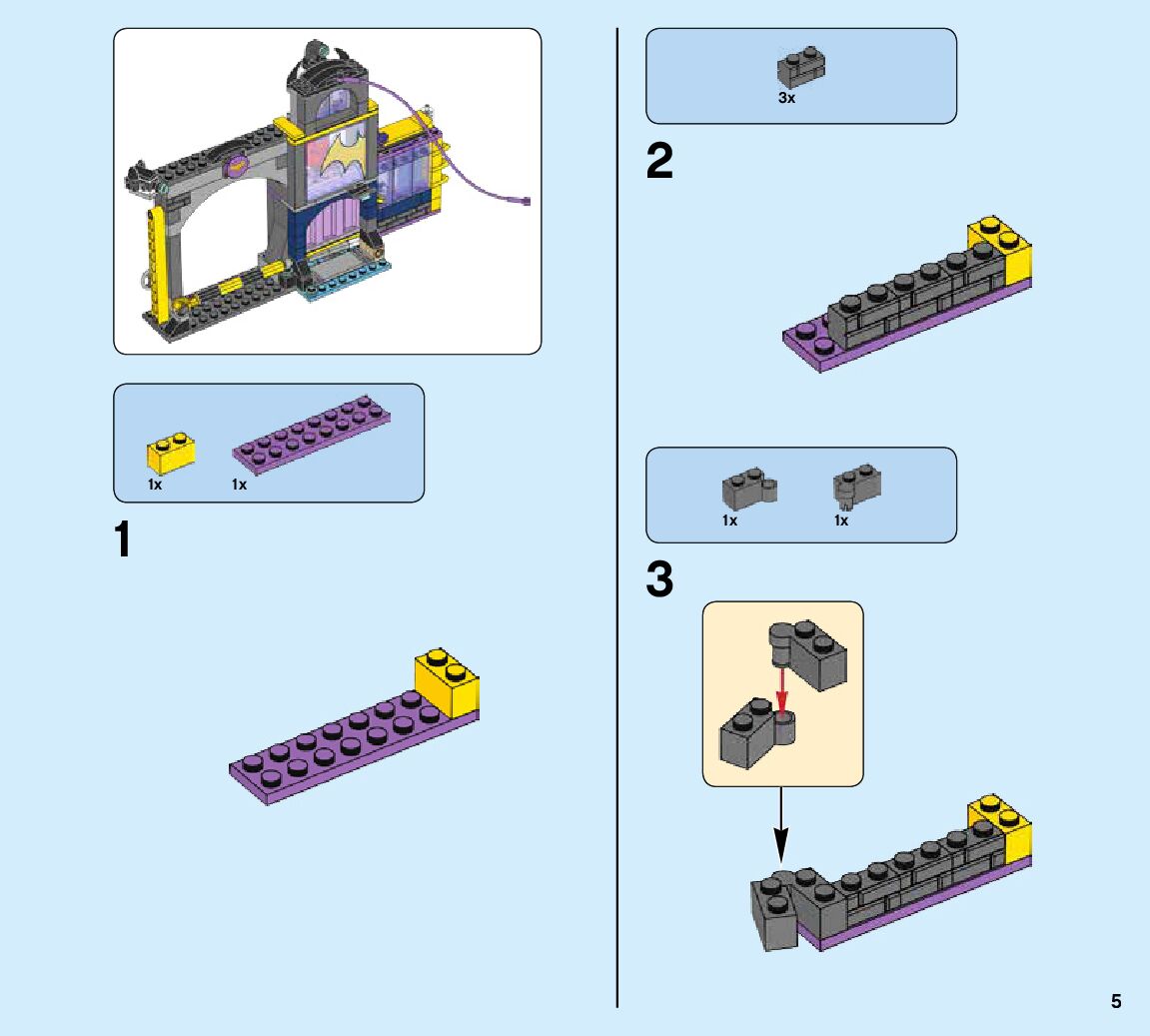 1x 1x

1

3x

2

1x 1x

3

5