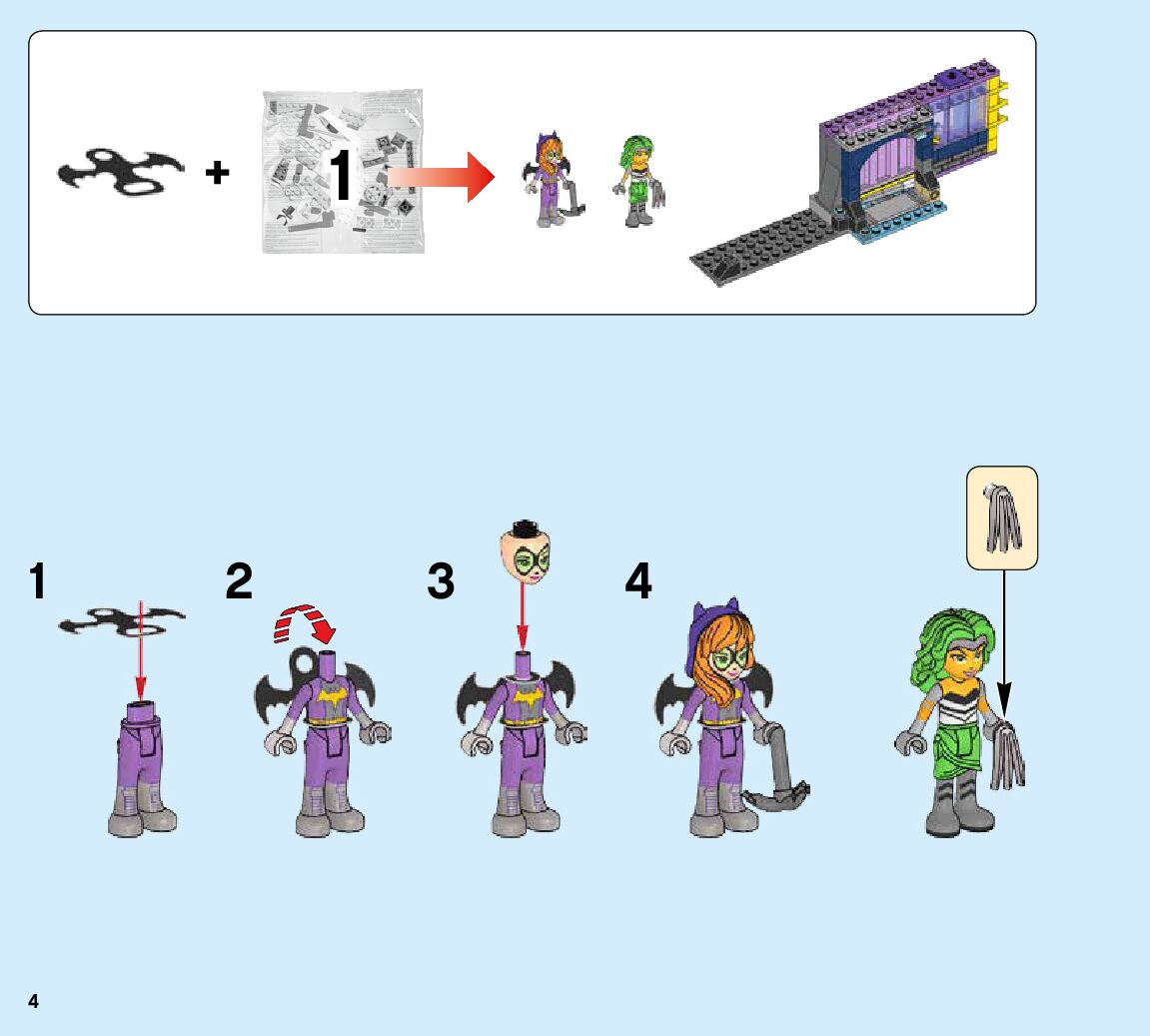 + 1

1

2

3

4

4