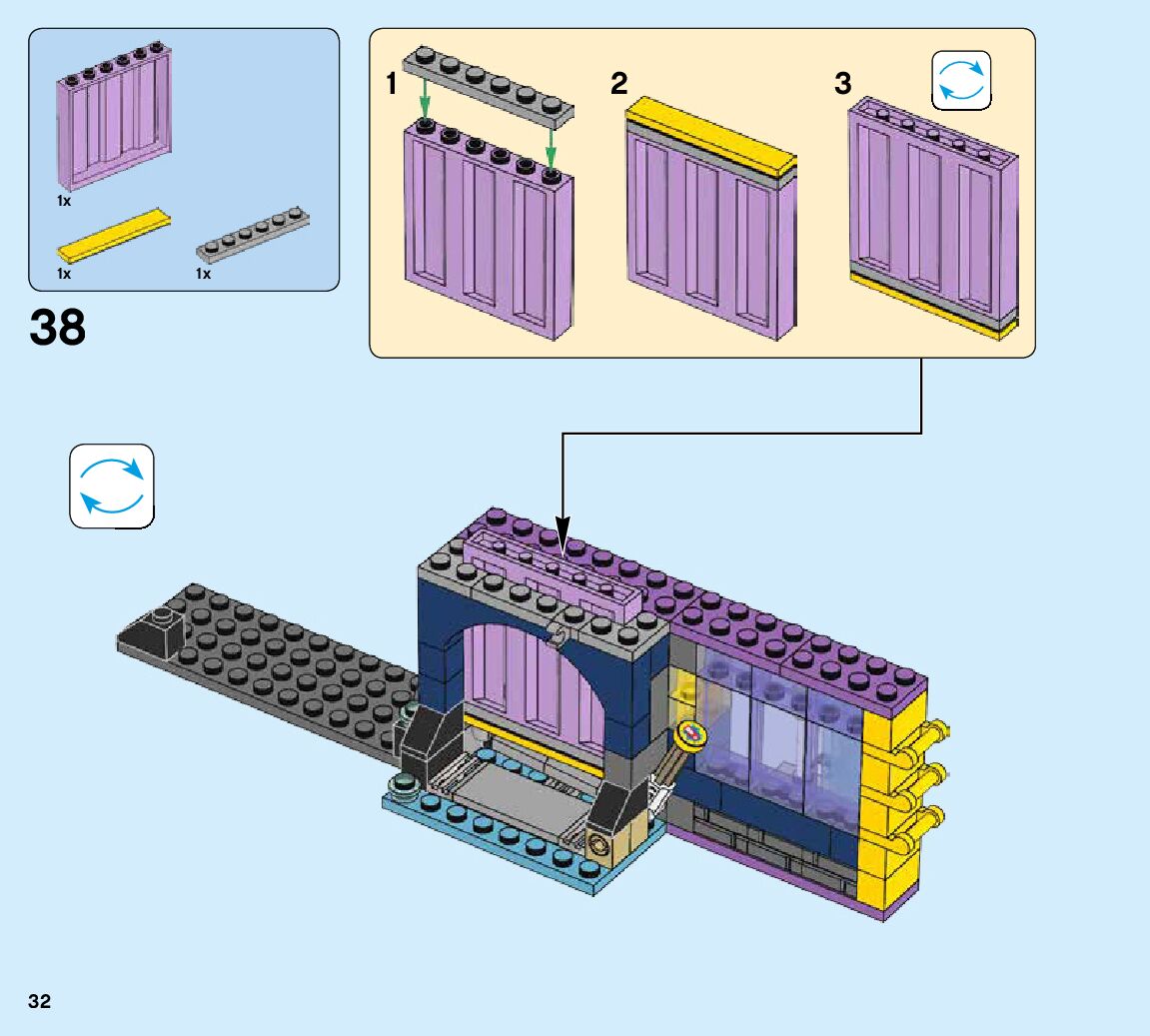 1x

1x

1x

38

1

2

3

32