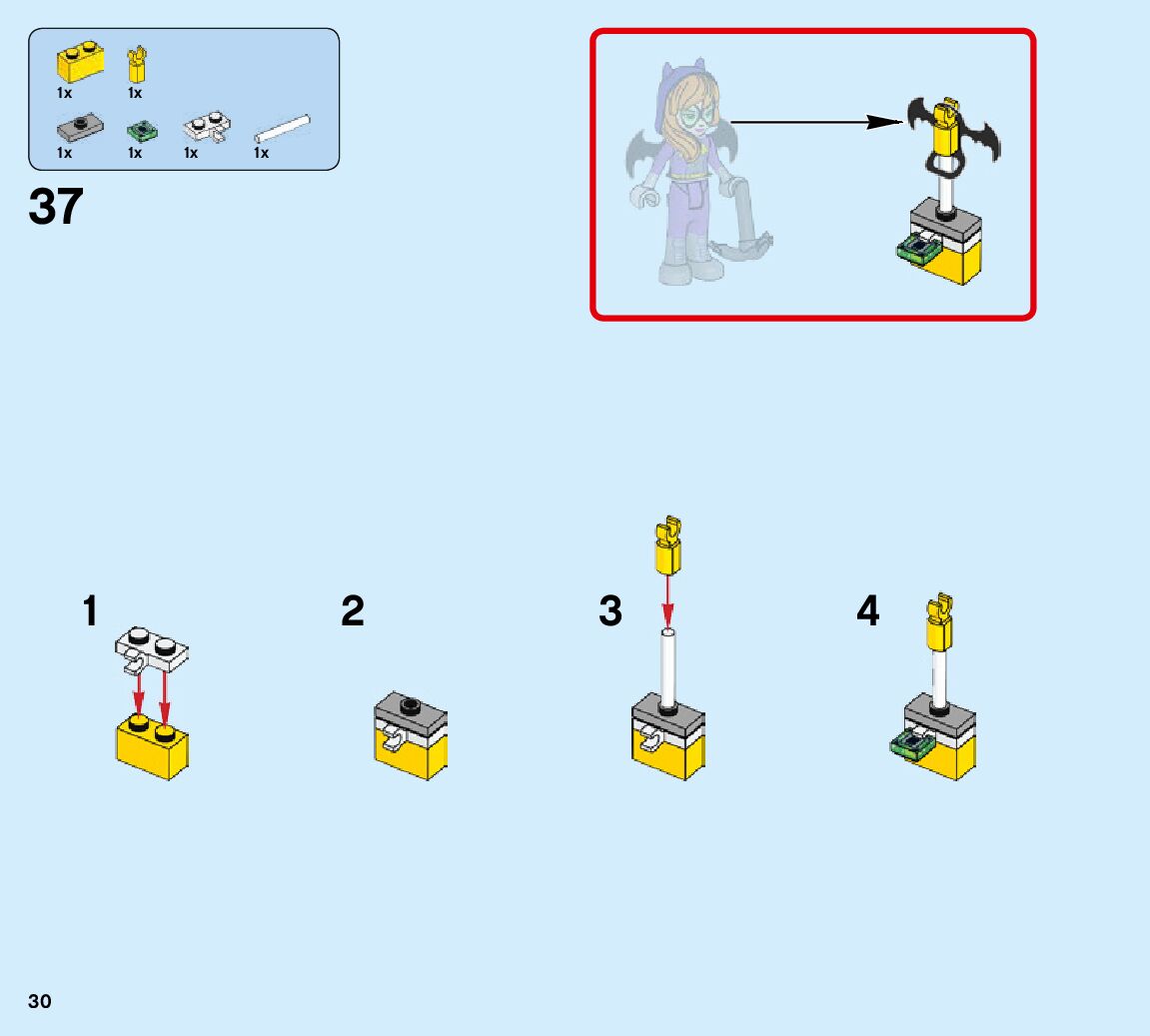 1x 1x

1x 1x 1x 1x

37

1

2

3

4

30