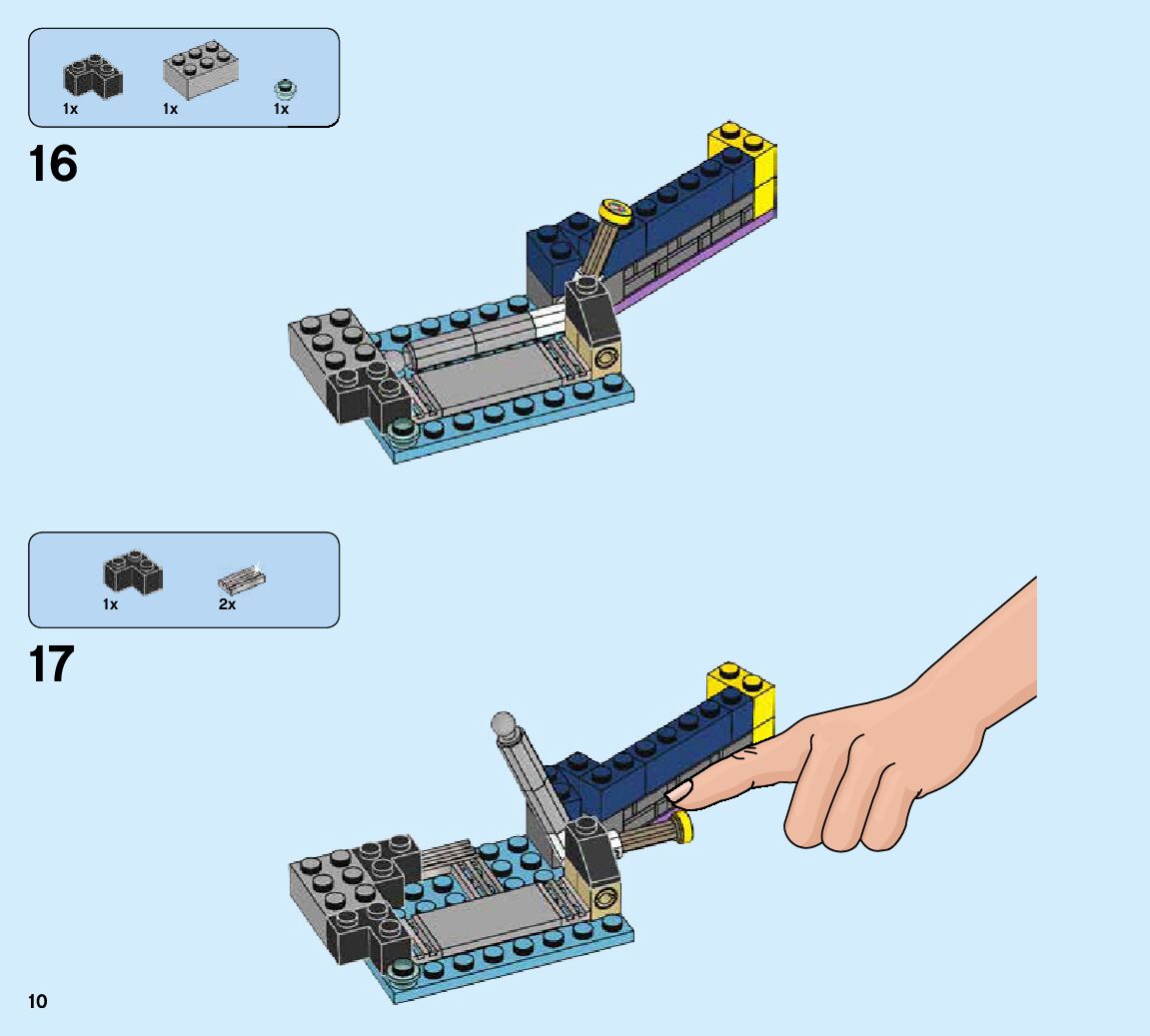 1x 1x 1x

16

1x 2x

17

10