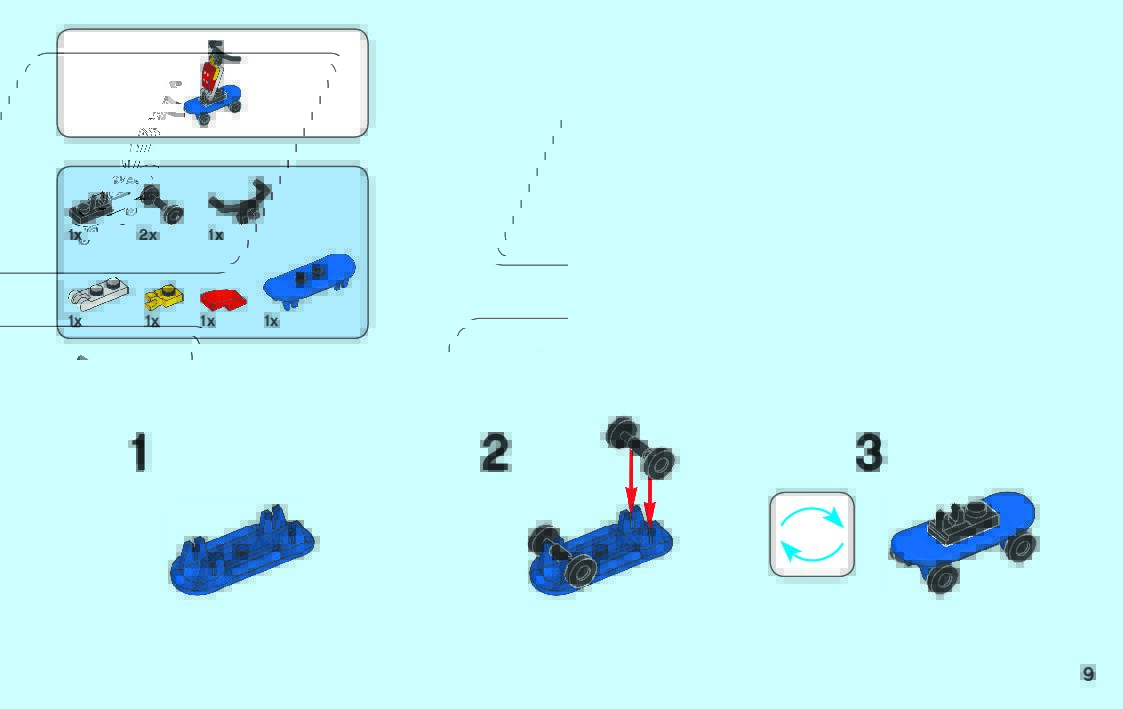 1x
2x
1x
1x
1x
1x
1x

1

2

3

9