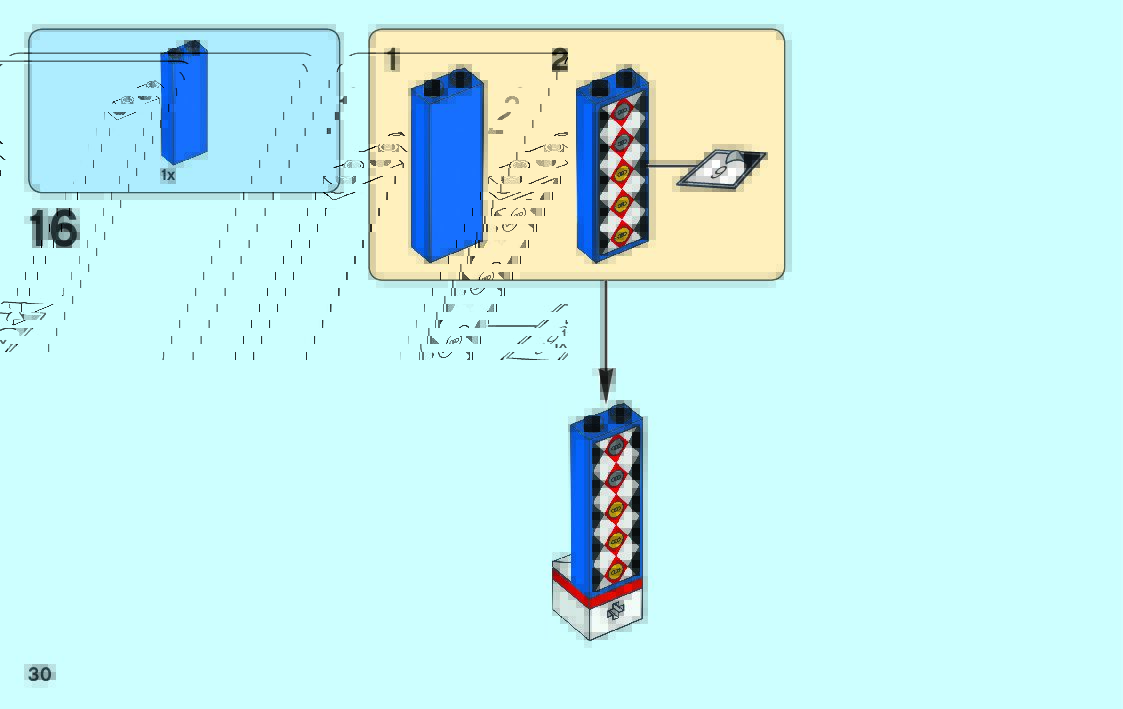 1x

16

1

2

9

30