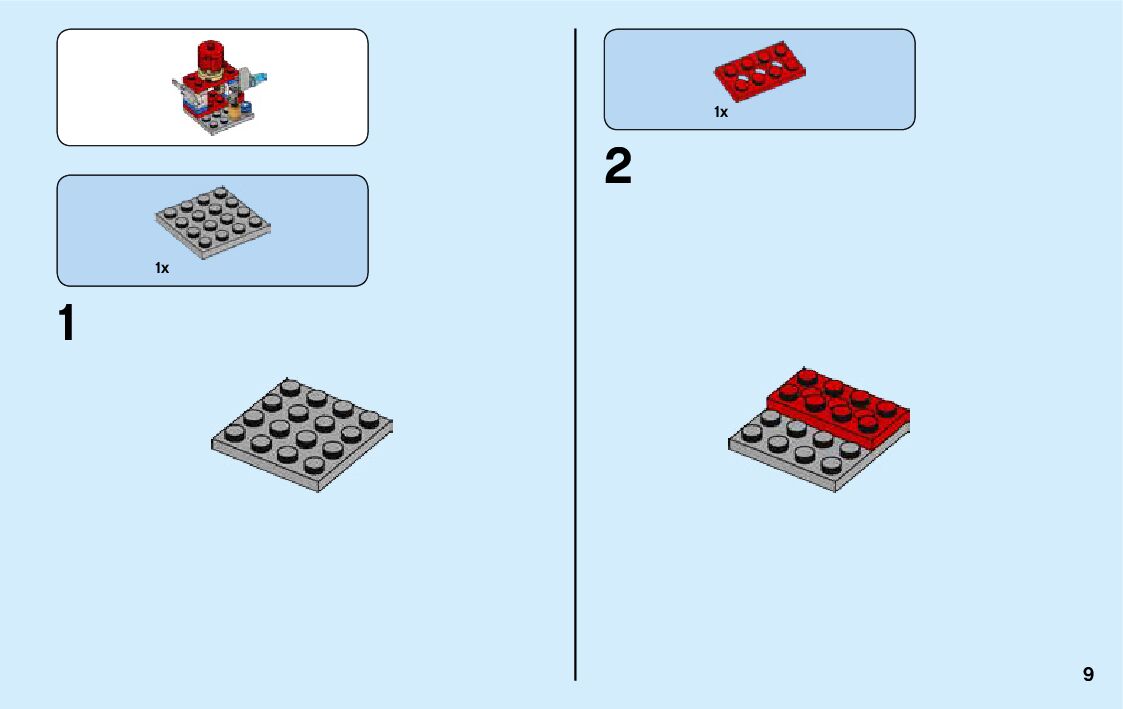 1x

1

1x

2

9