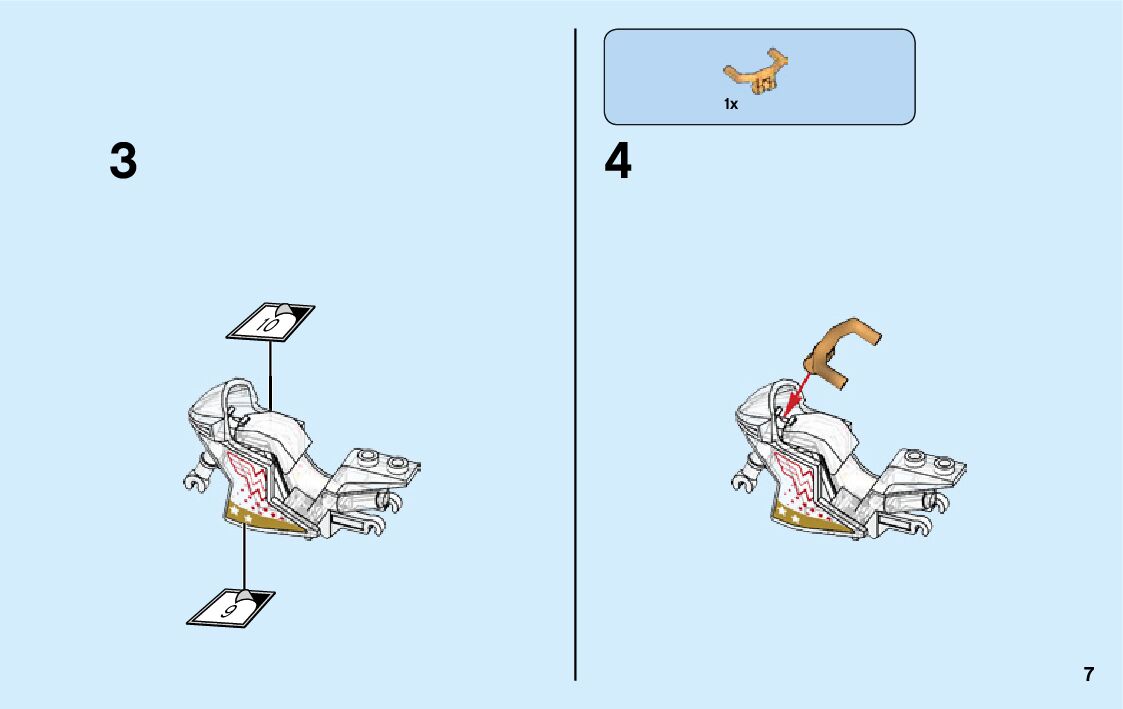 3

10

9

1x

4

7