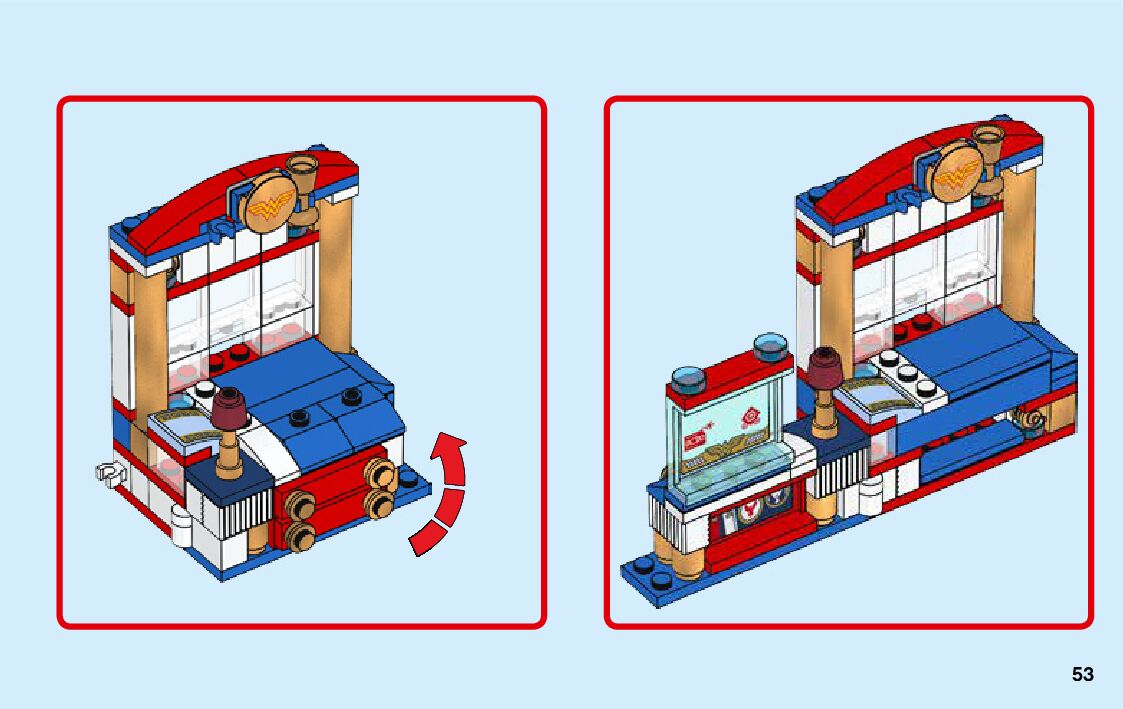 53