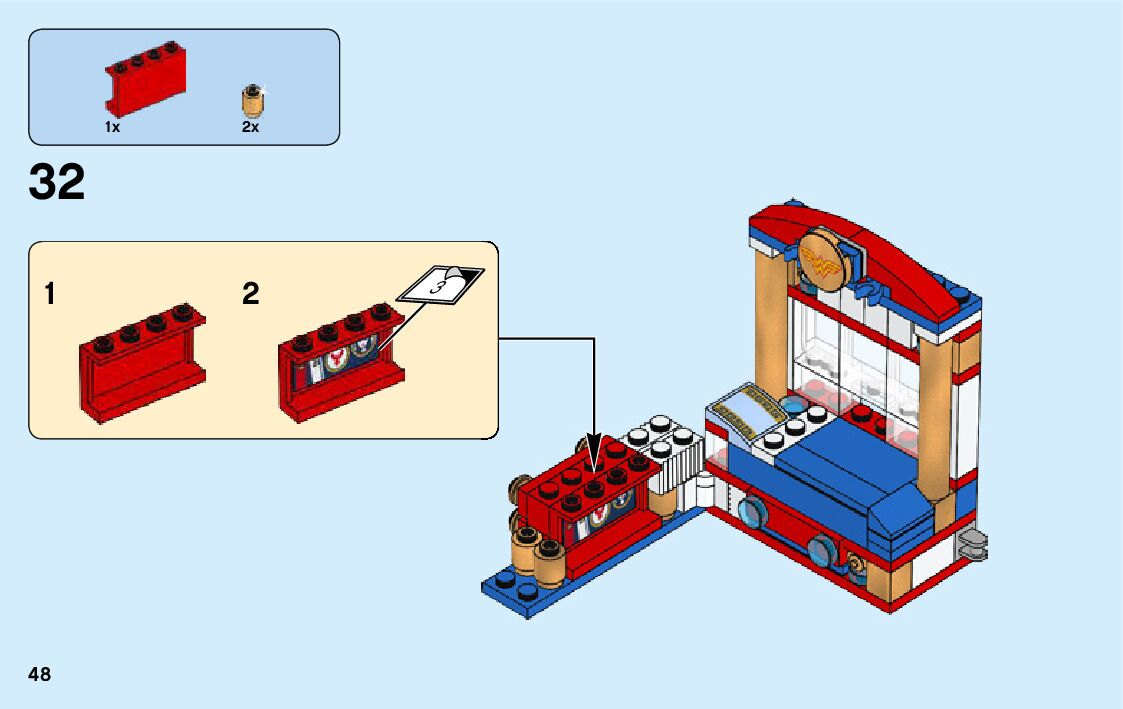 1x
2x

32

1
2
3

48