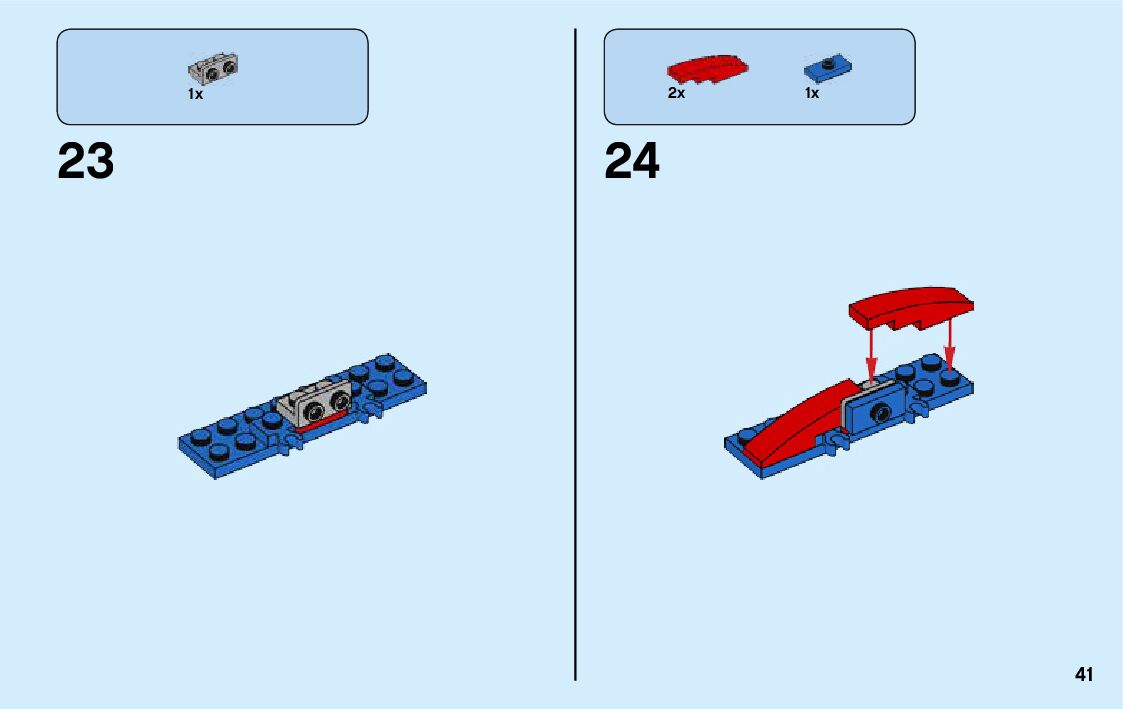 1x

23

2x 1x

24

41