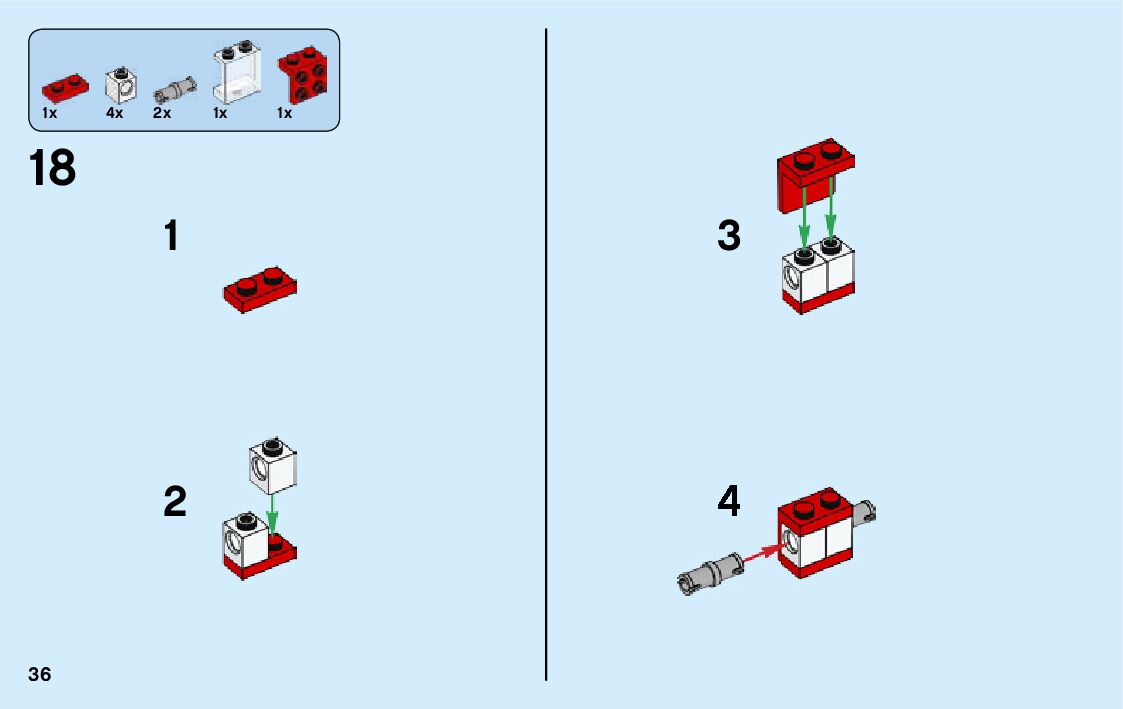 1x 4x 2x 1x 1x

18

1

2

3

4

36