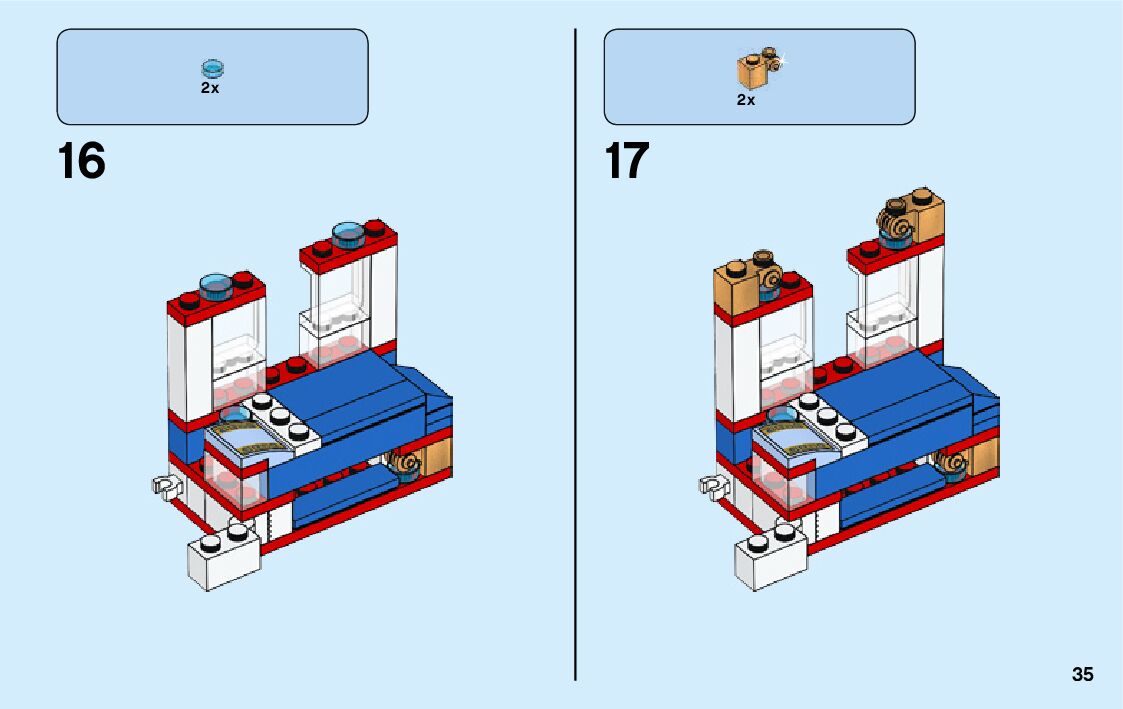 2x

16

2x

17

35