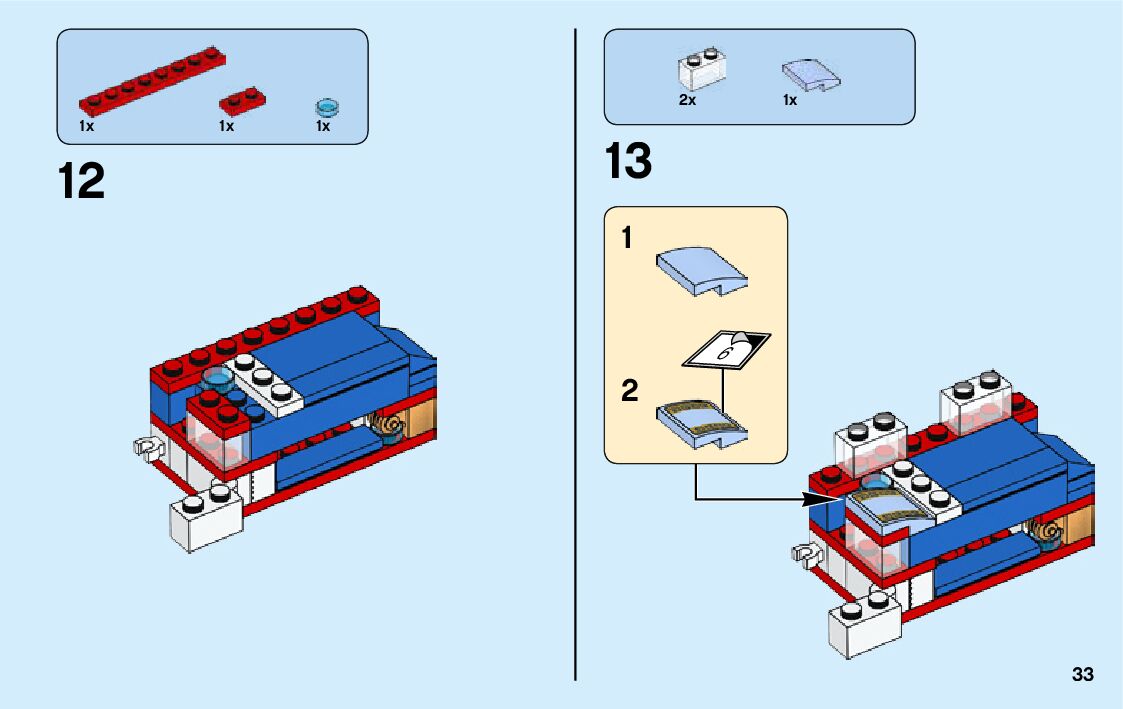 1x 1x 1x

12

2x 1x

13

1

6

2

33