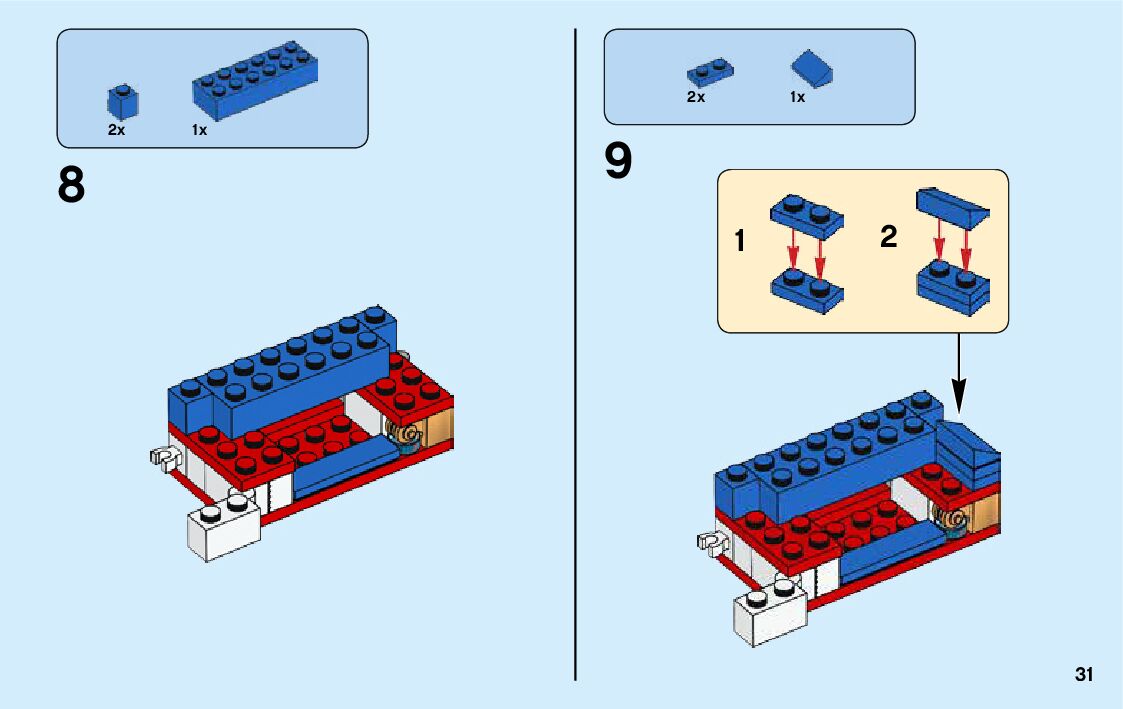 2x 1x

8

2x 1x

9

1

2

31