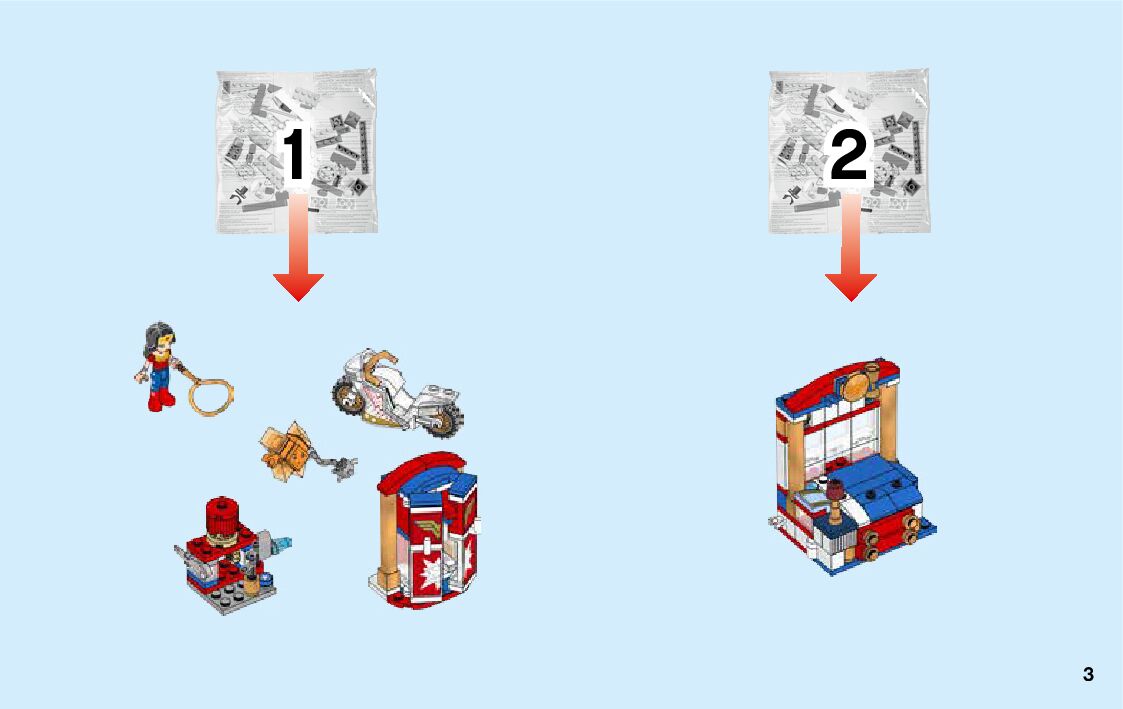 1

2

3