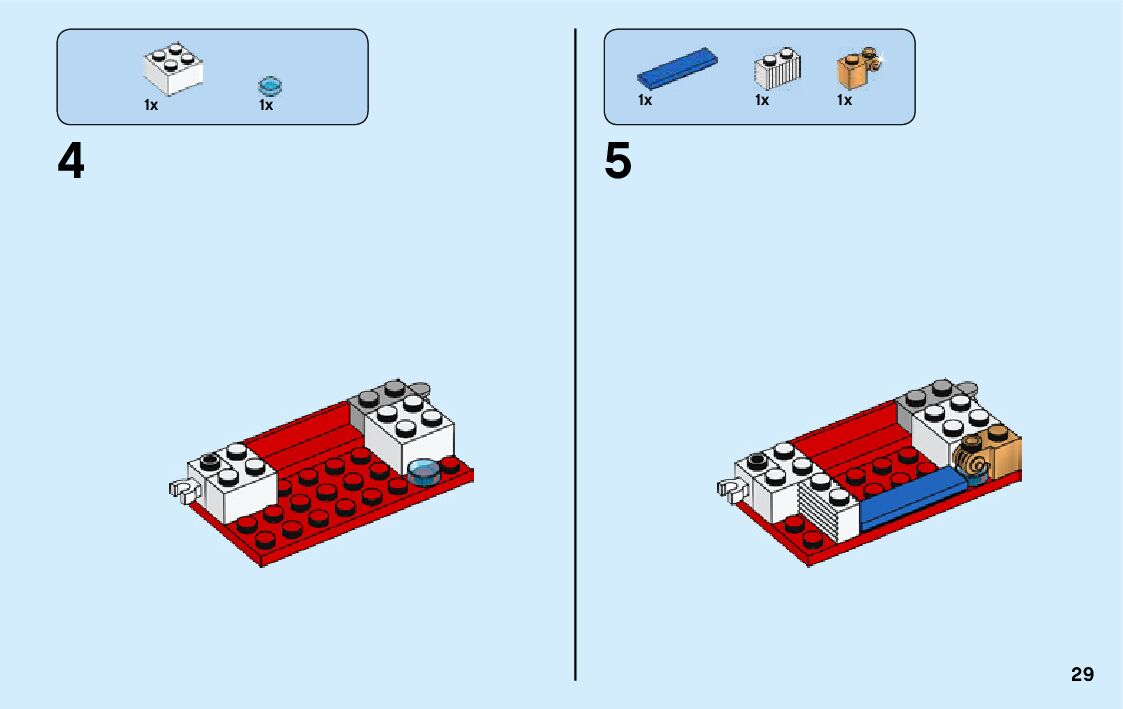 1x 1x

4

1x 1x 1x

5

29