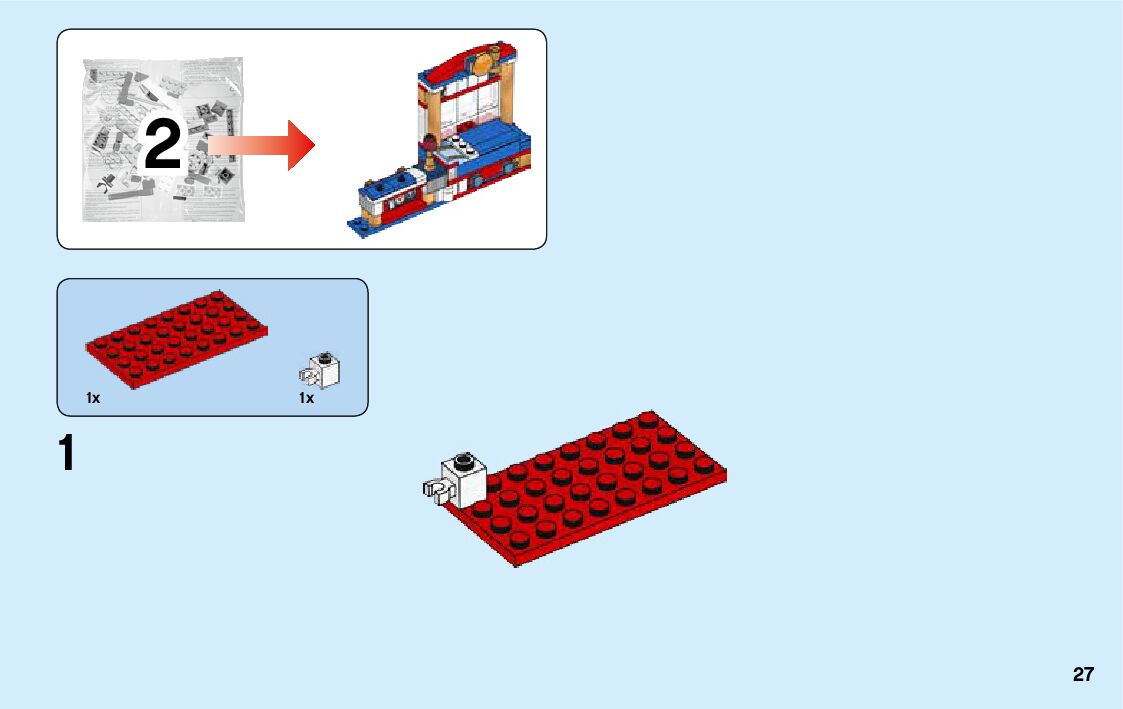 2

1x

1x

1

27