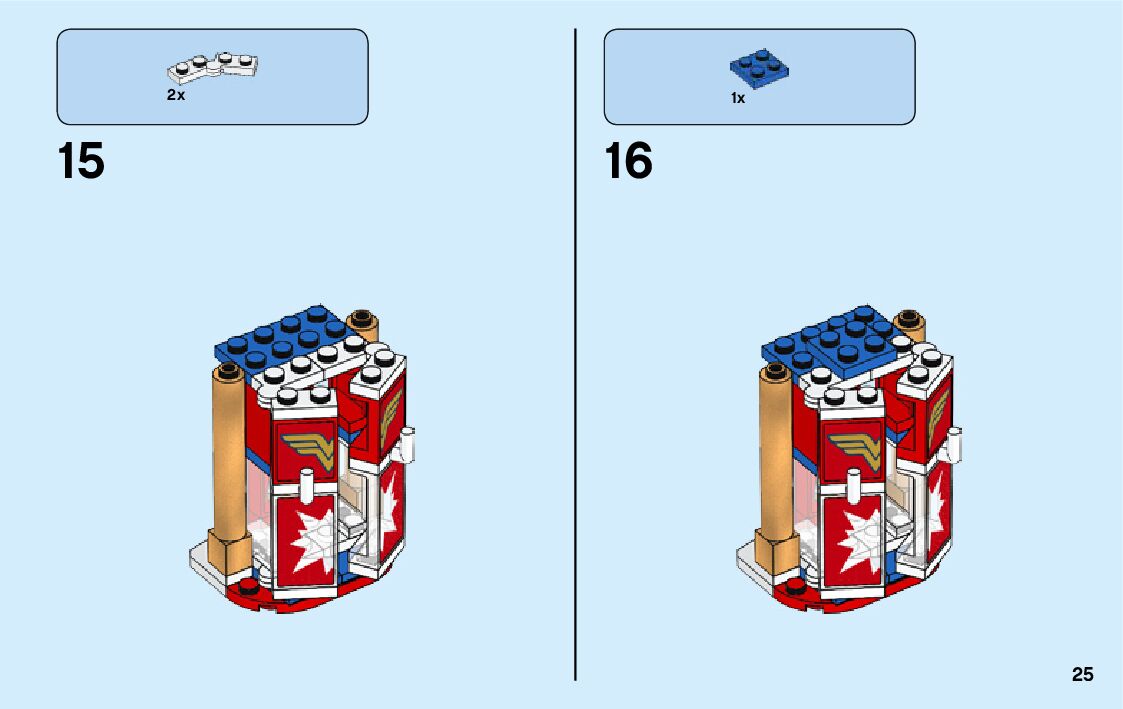 2x

15

1x

16

25