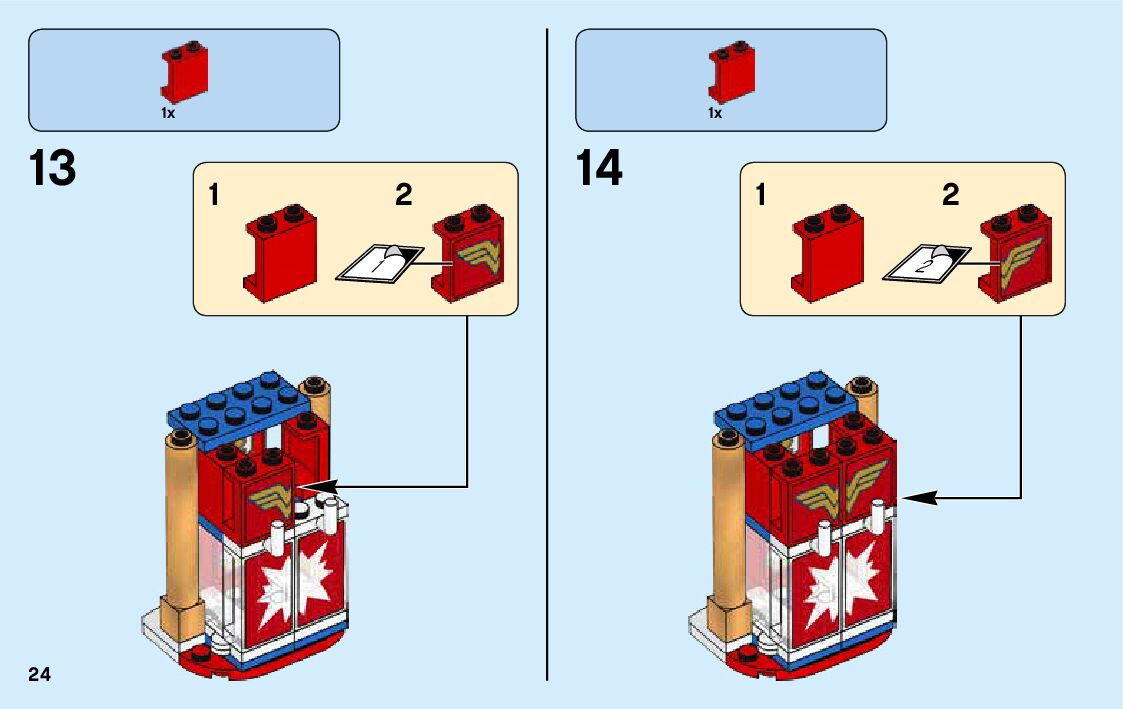 1x

13

1 2

1

1x

14

1 2

2

24