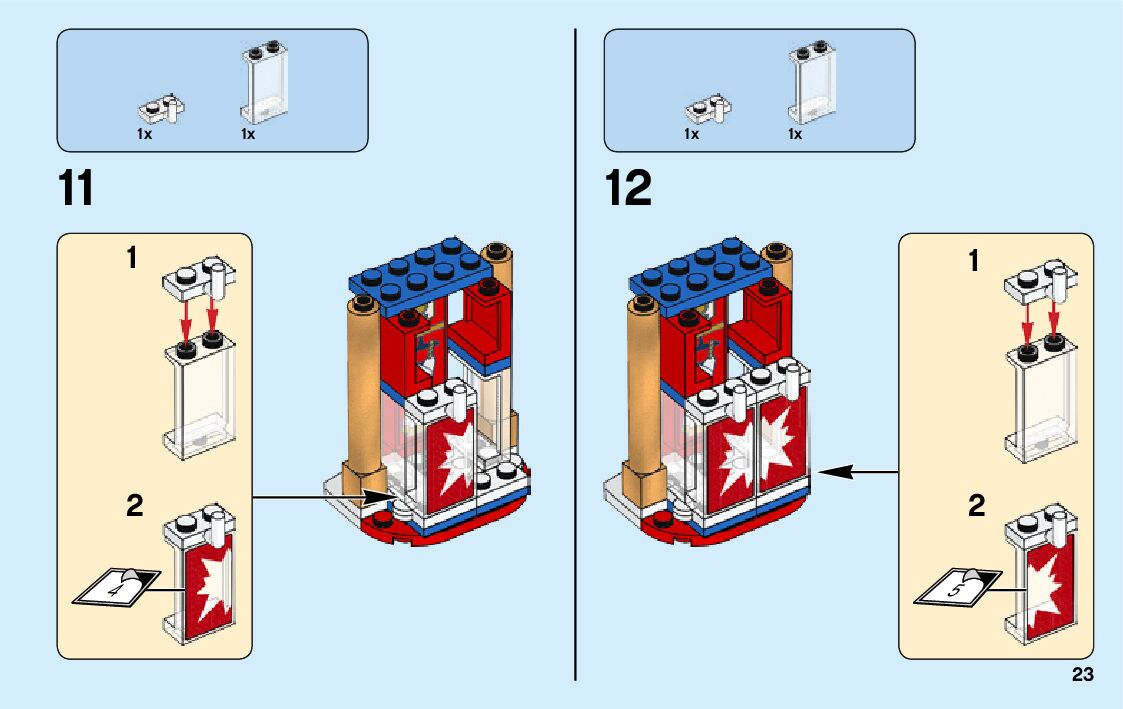 1x 1x

11

1

2

4

1x 1x

12

1

2

5

23