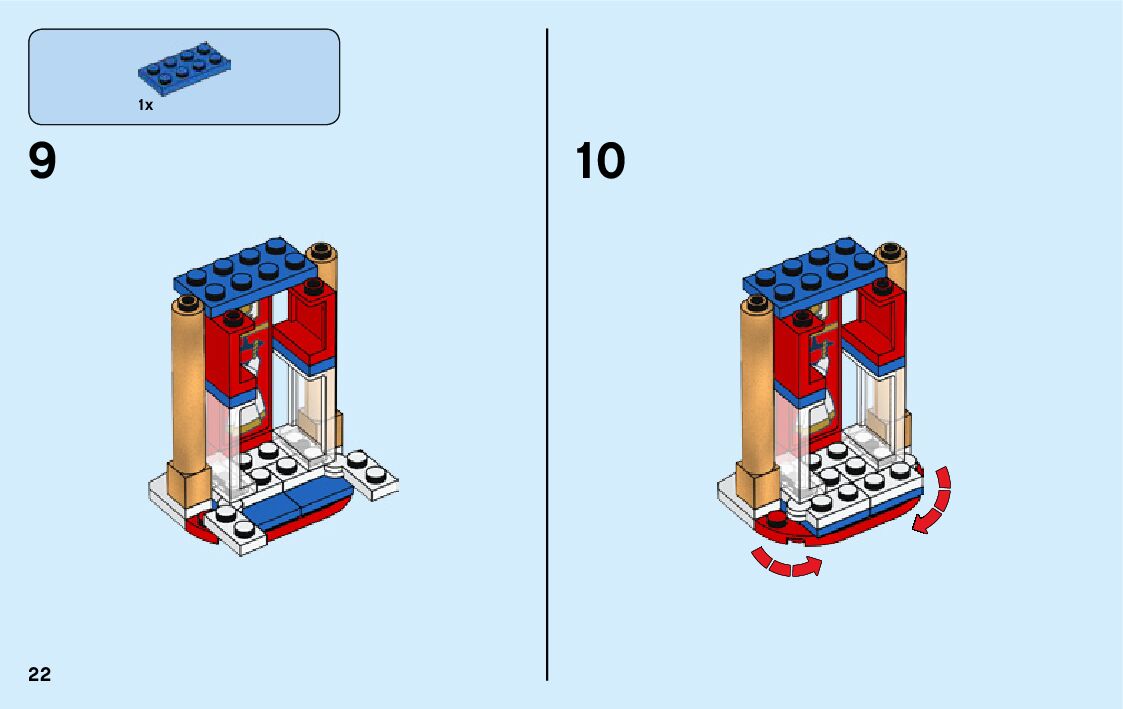 1x

9

10

22