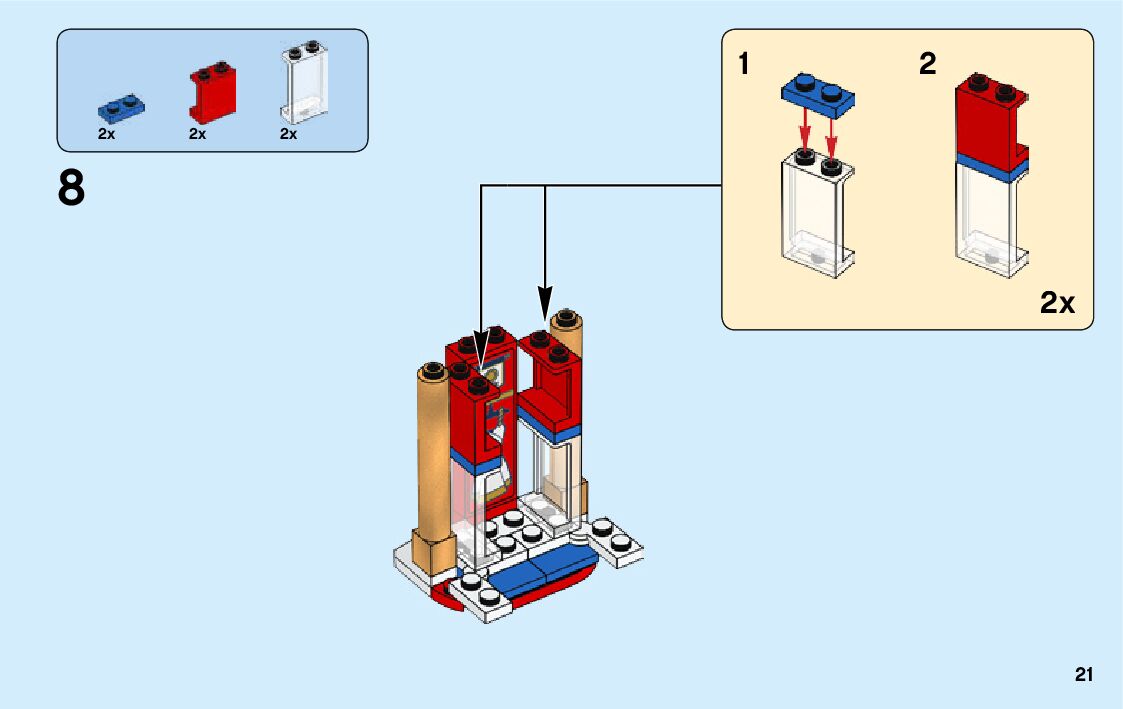 2x 2x 2x

8

1

2

2x

21