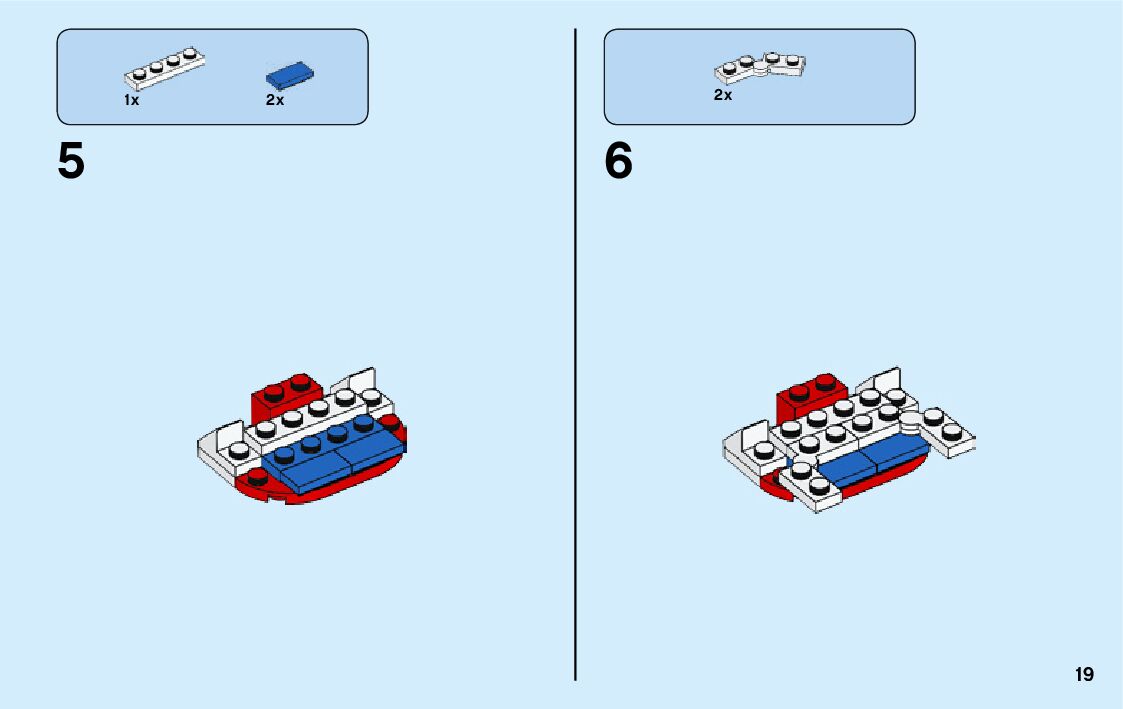 1x
2x

5

2x

6

19