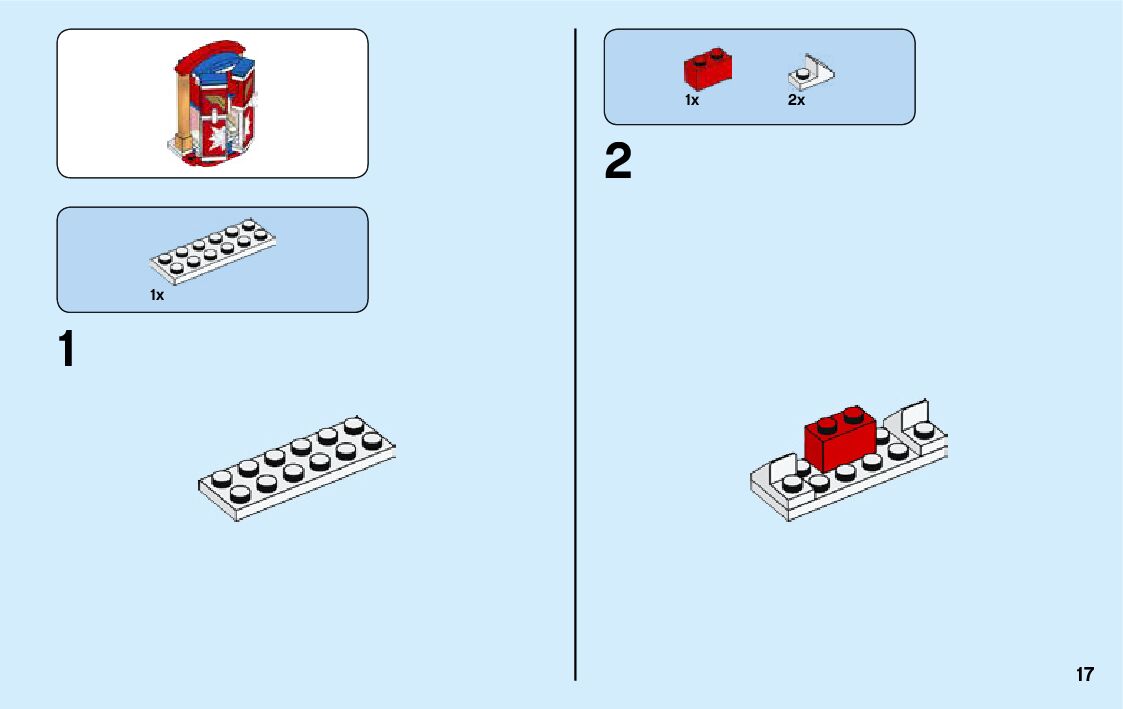 1x

1

1x

2x

2

17