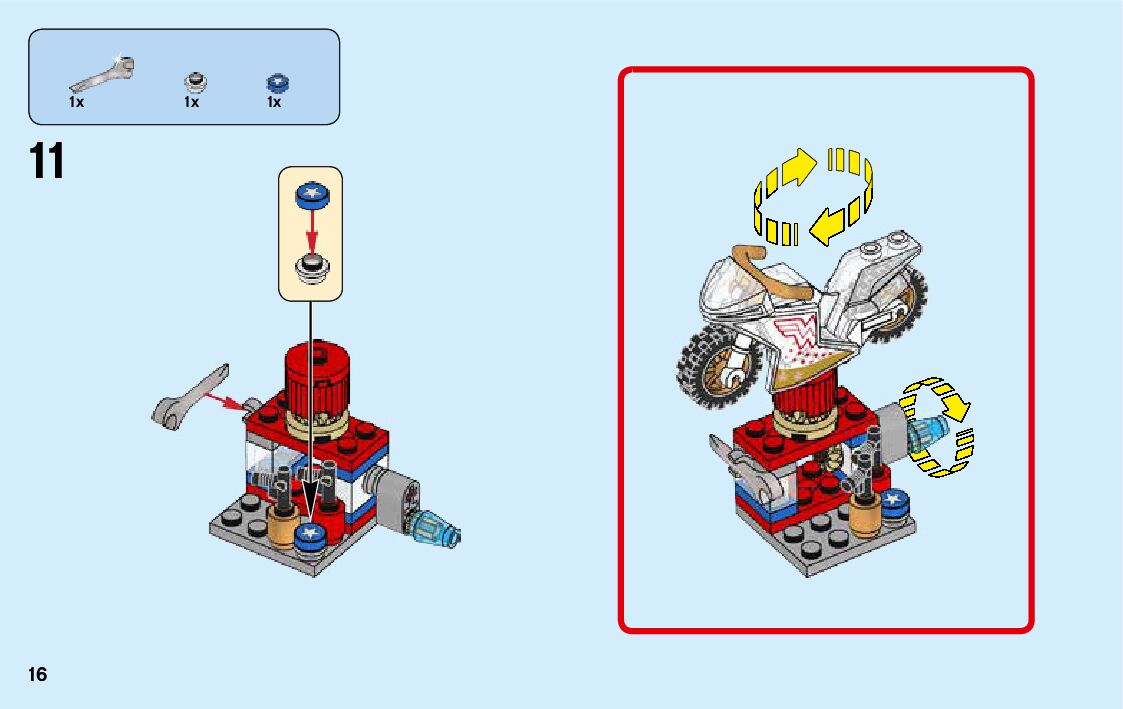 1x 1x 1x

11

16