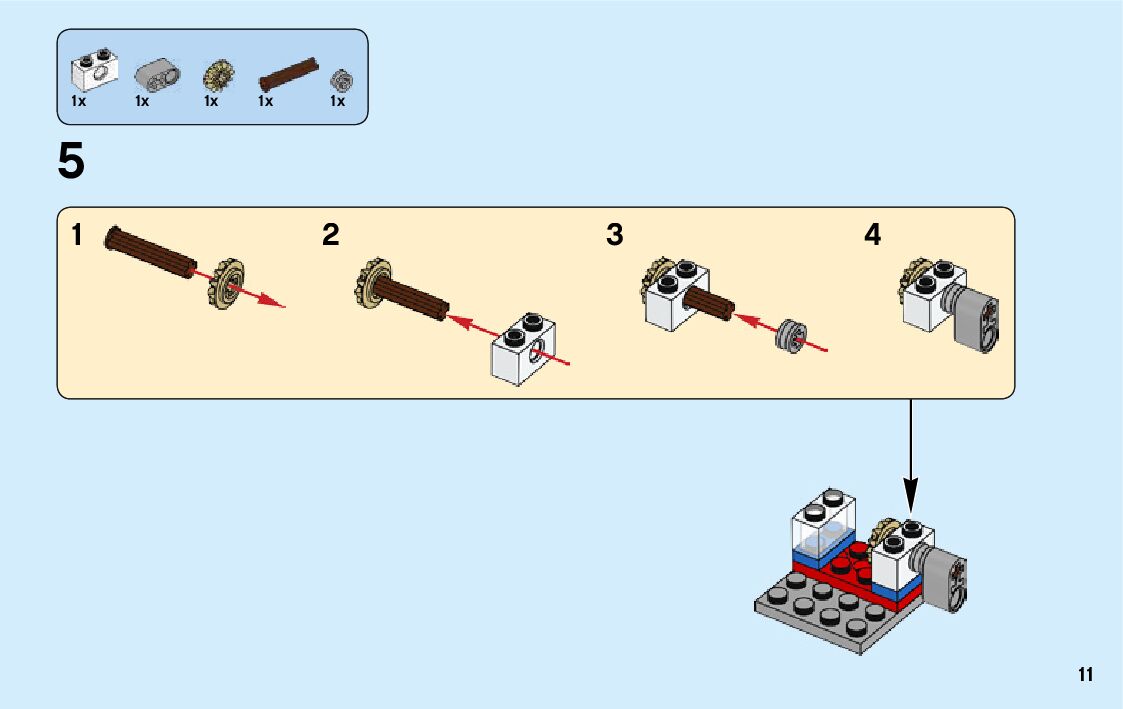 1x 1x 1x 1x 1x

5

1

2

3

4

11