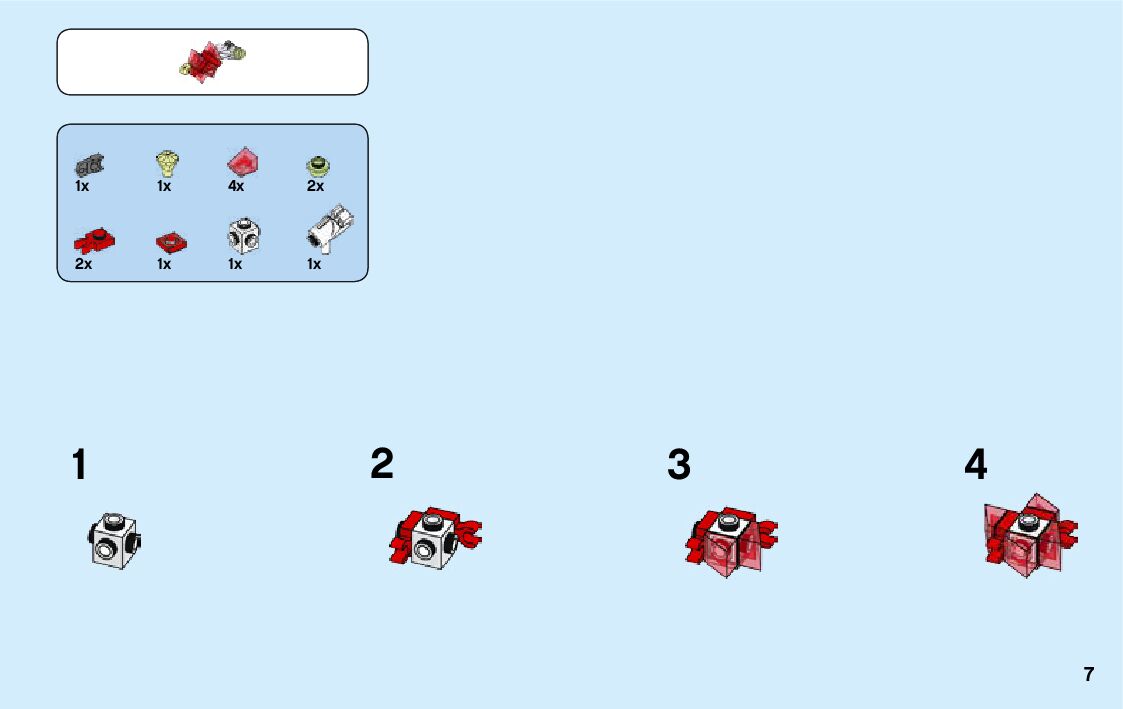 1x 1x 4x 2x
2x 1x 1x 1x

1

2

3

4

7