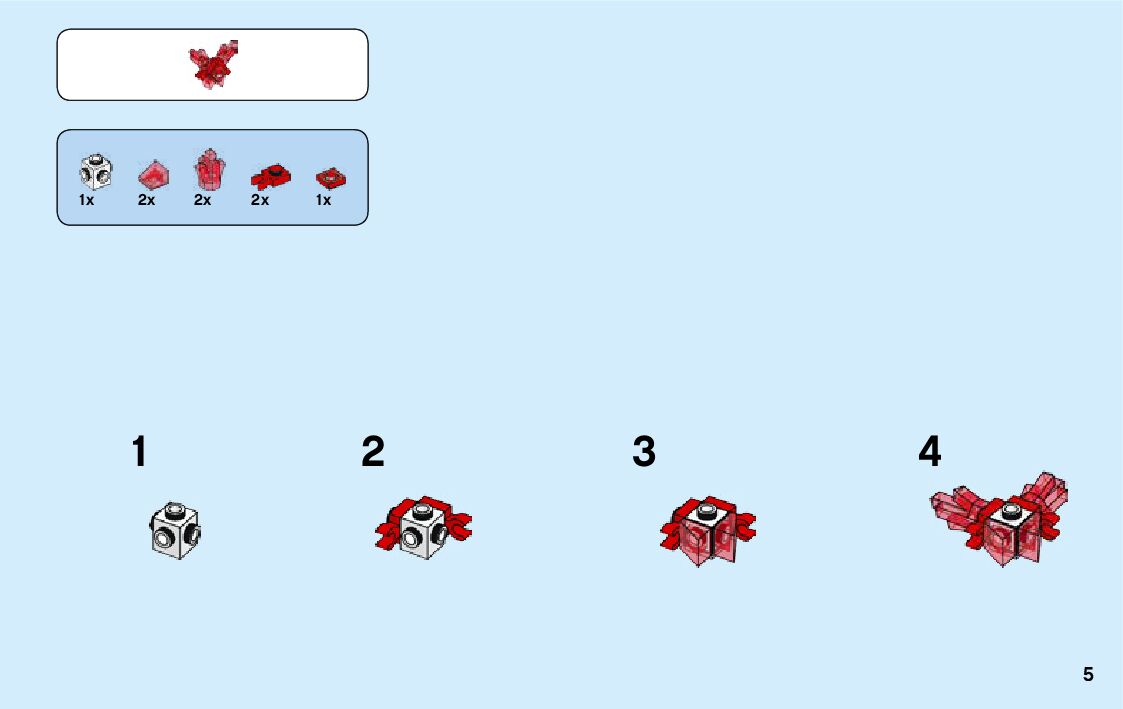 1x 2x 2x 2x 1x

1

2

3

4

5