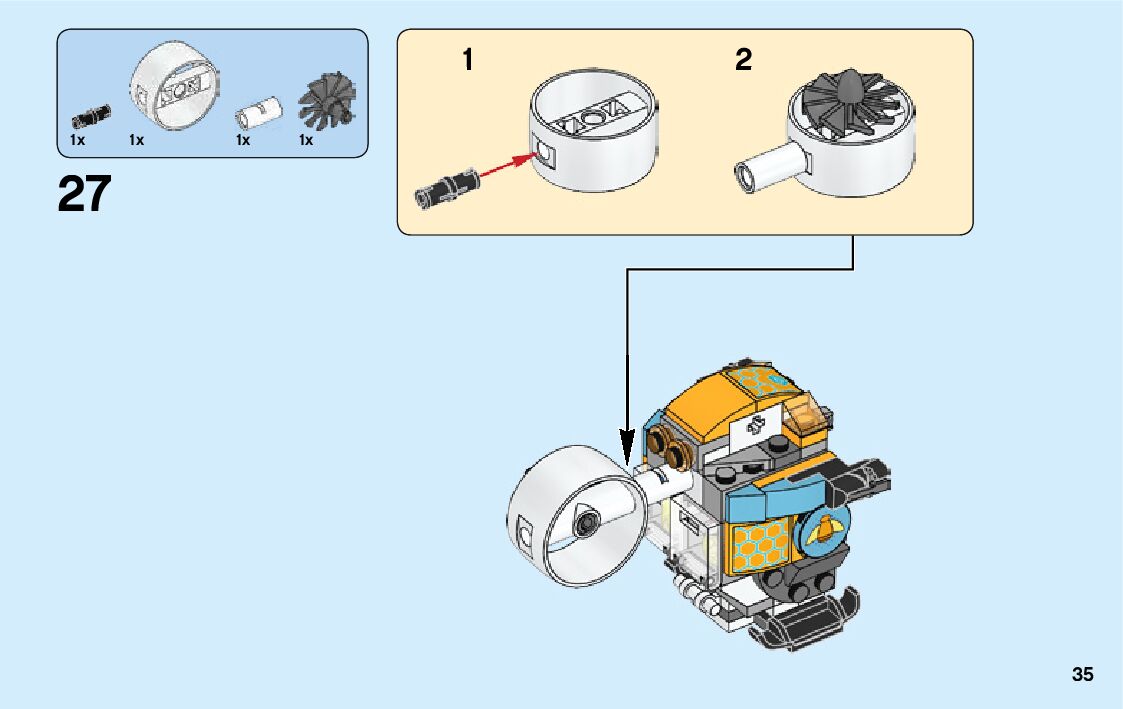 1x 1x 1x 1x

27

1

2

35