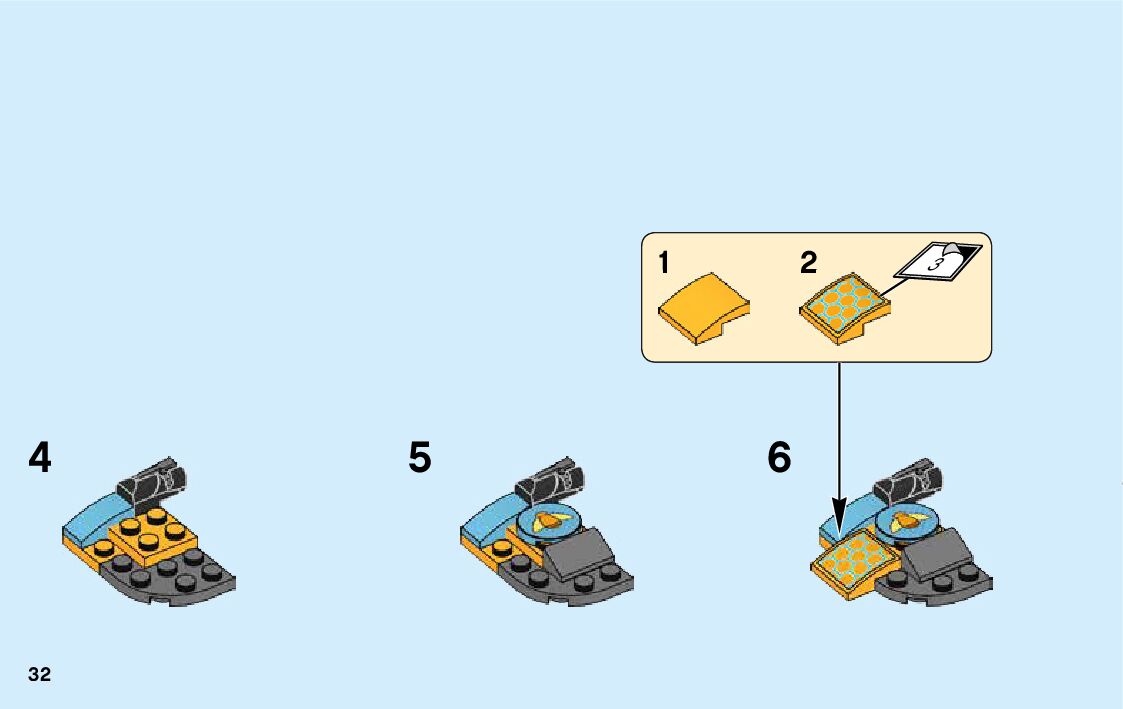 1
2
3
4
5
6
32