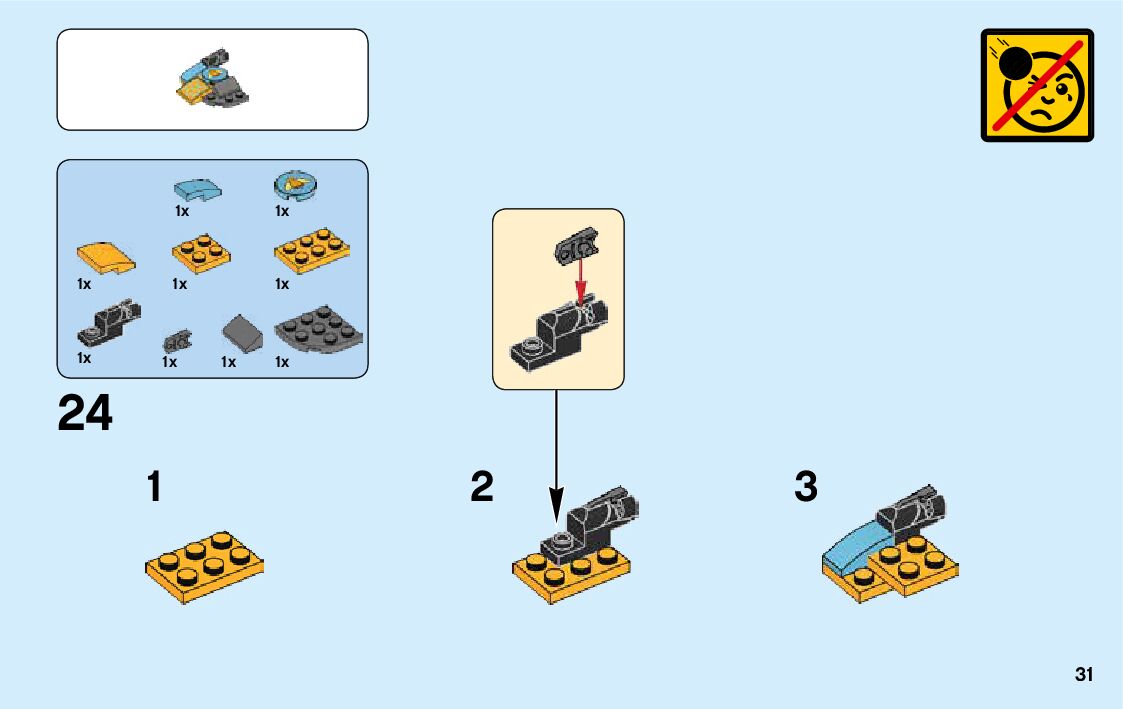 1x 1x
1x 1x 1x
1x 1x 1x 1x

24

1

2

3

31