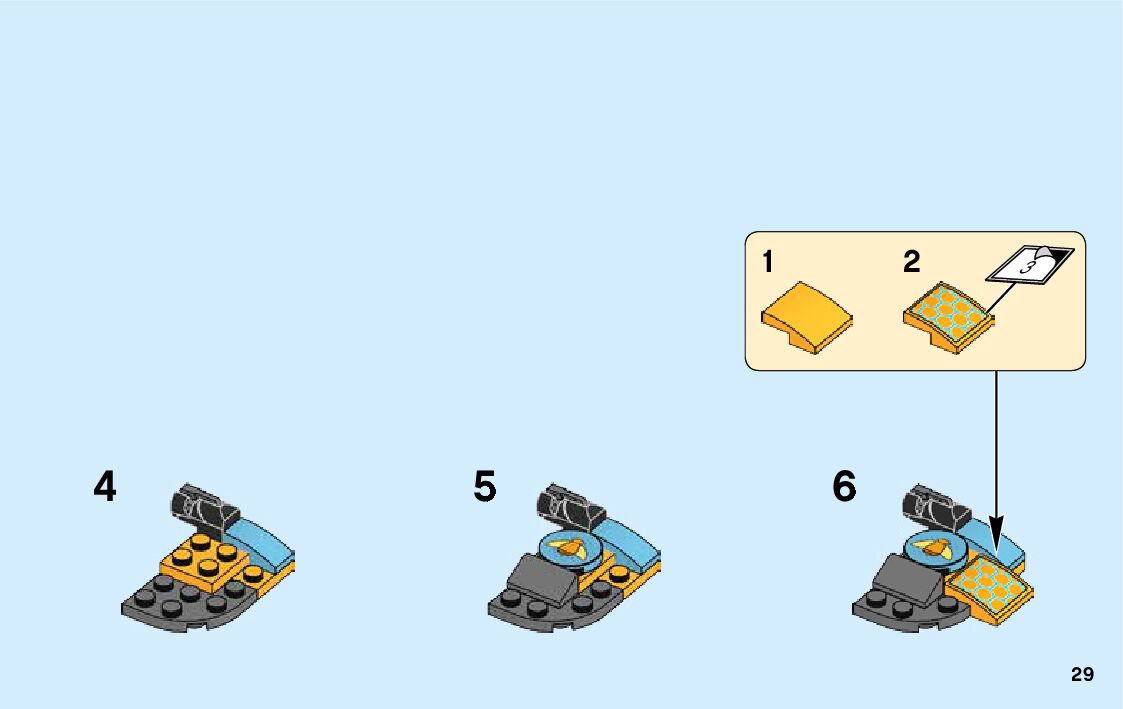 1
2
3
4
5
6
29