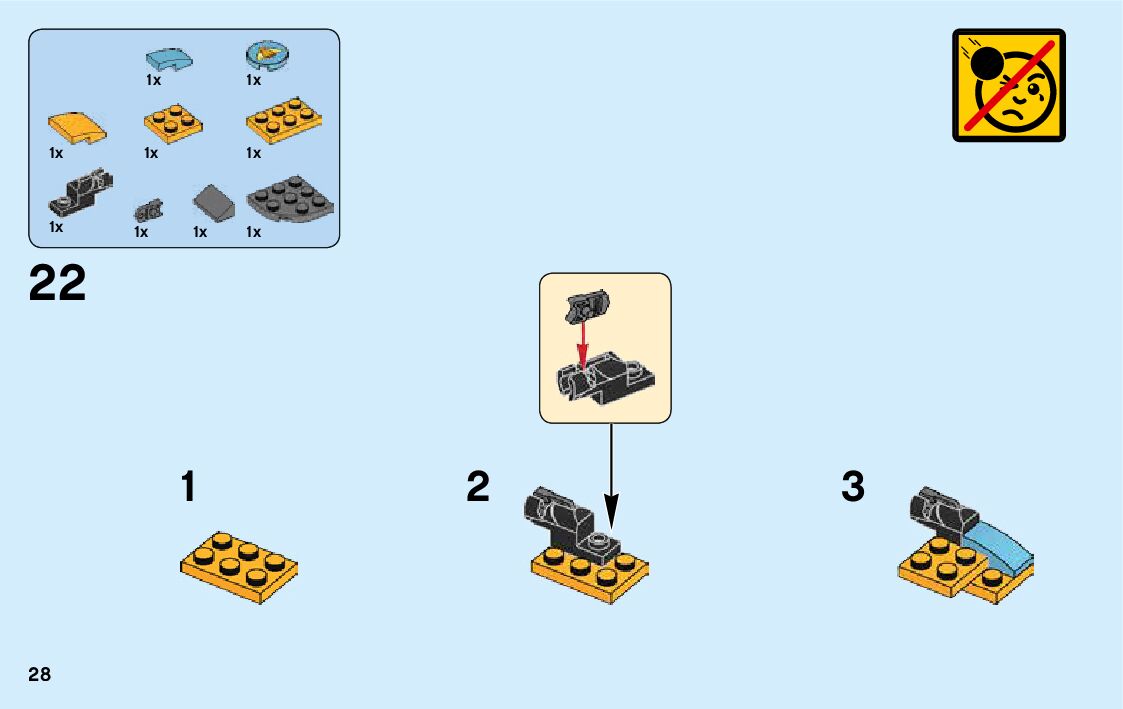 1x 1x
1x 1x 1x
1x 1x 1x 1x

22

1

2

3

28