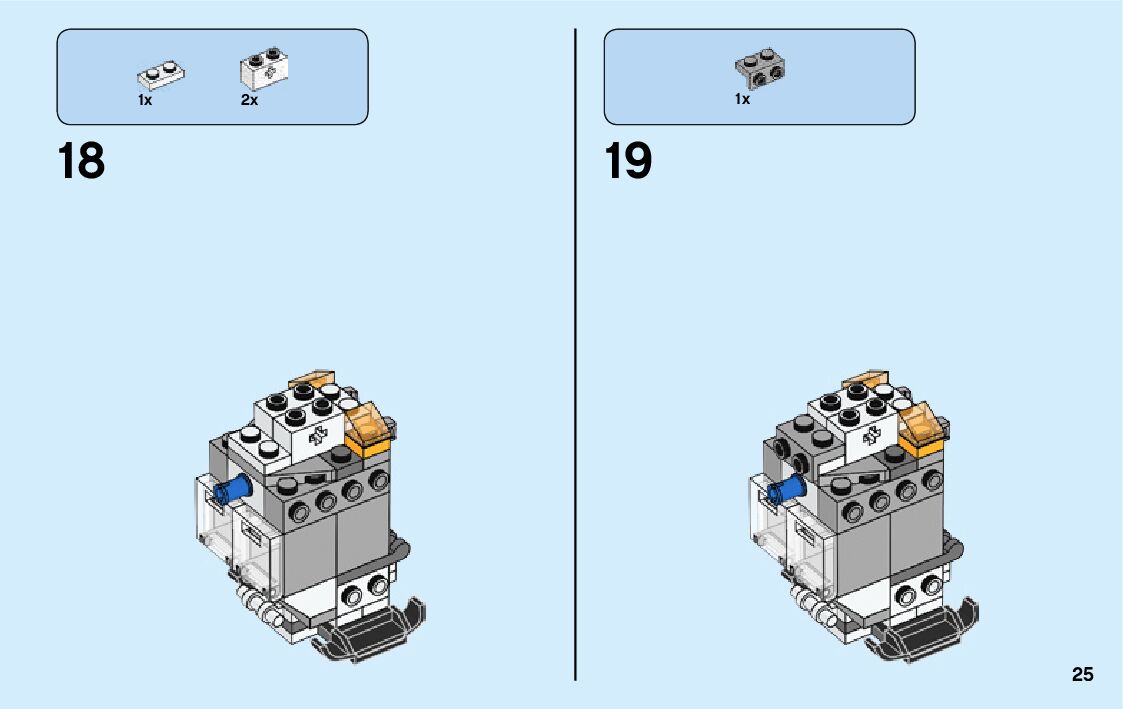 1x
2x

18

1x

19

25