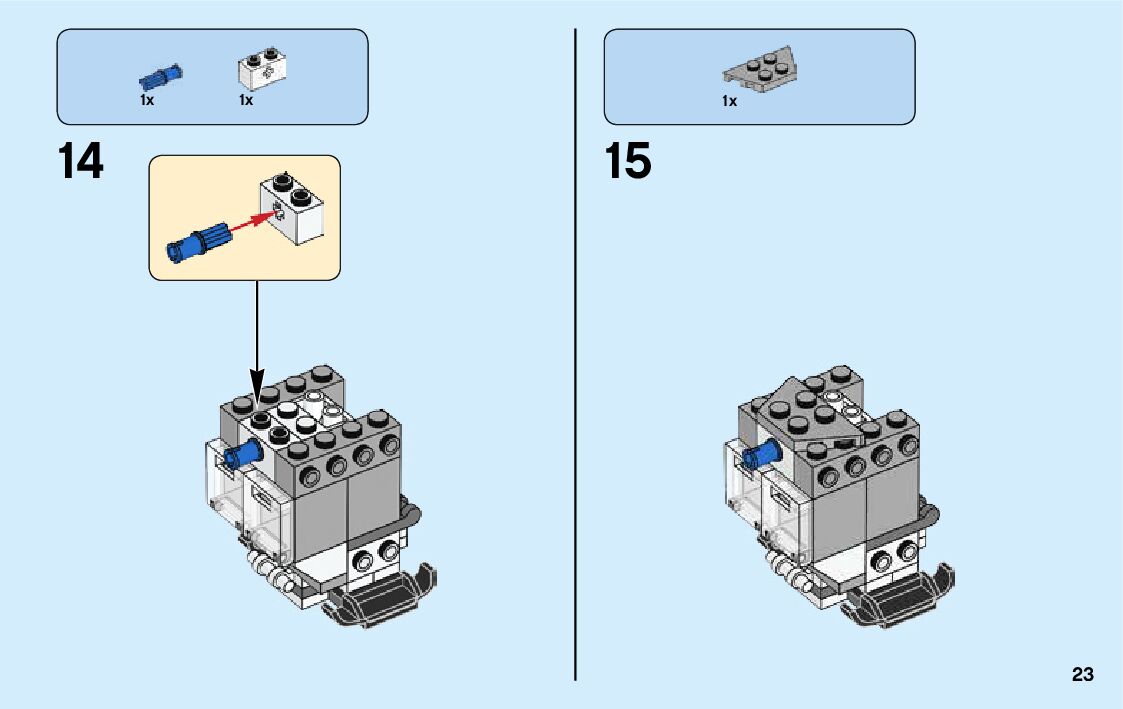 1x 1x

14

1x

15

23